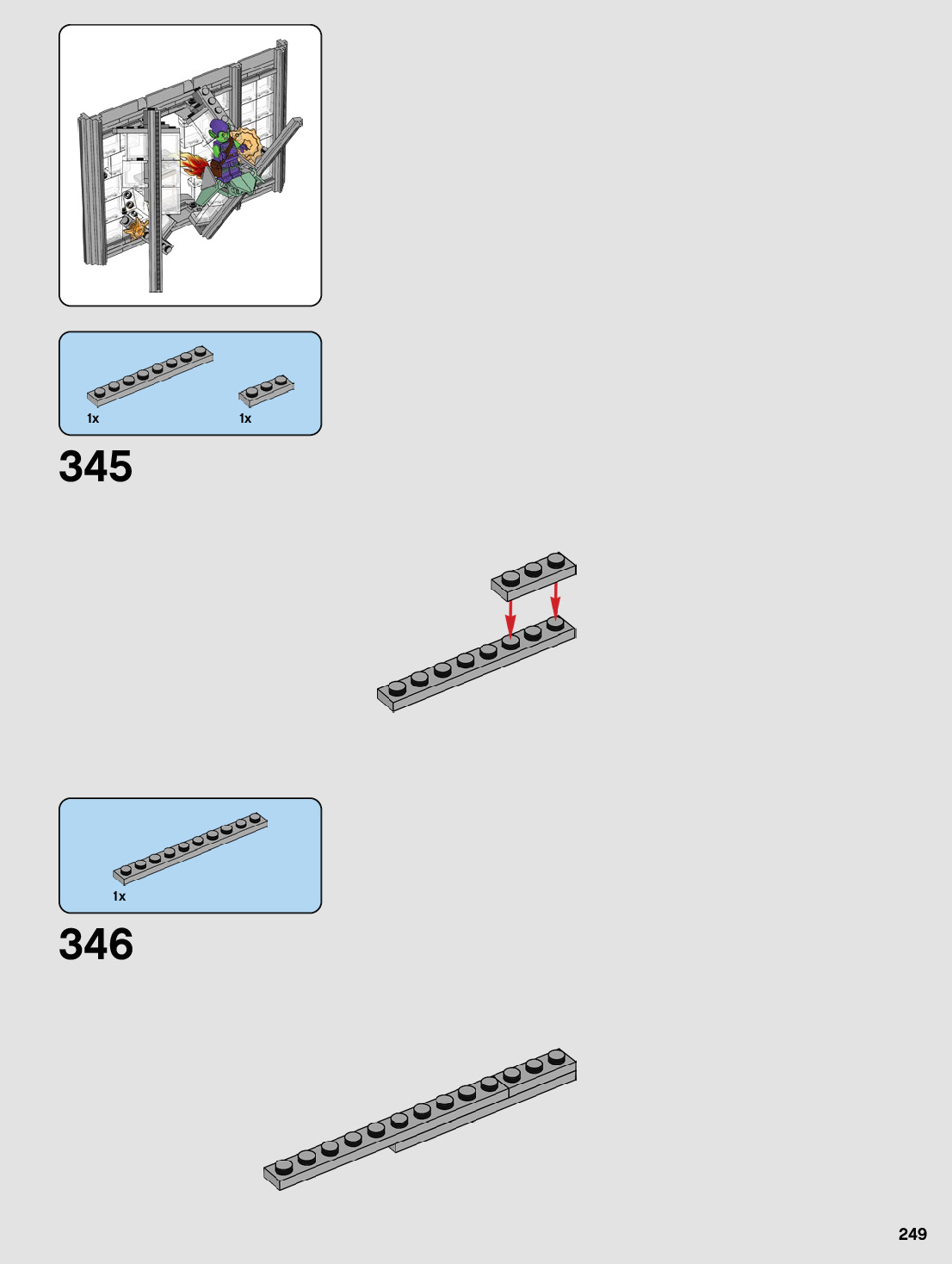 1x

1x

345

1x

346

249