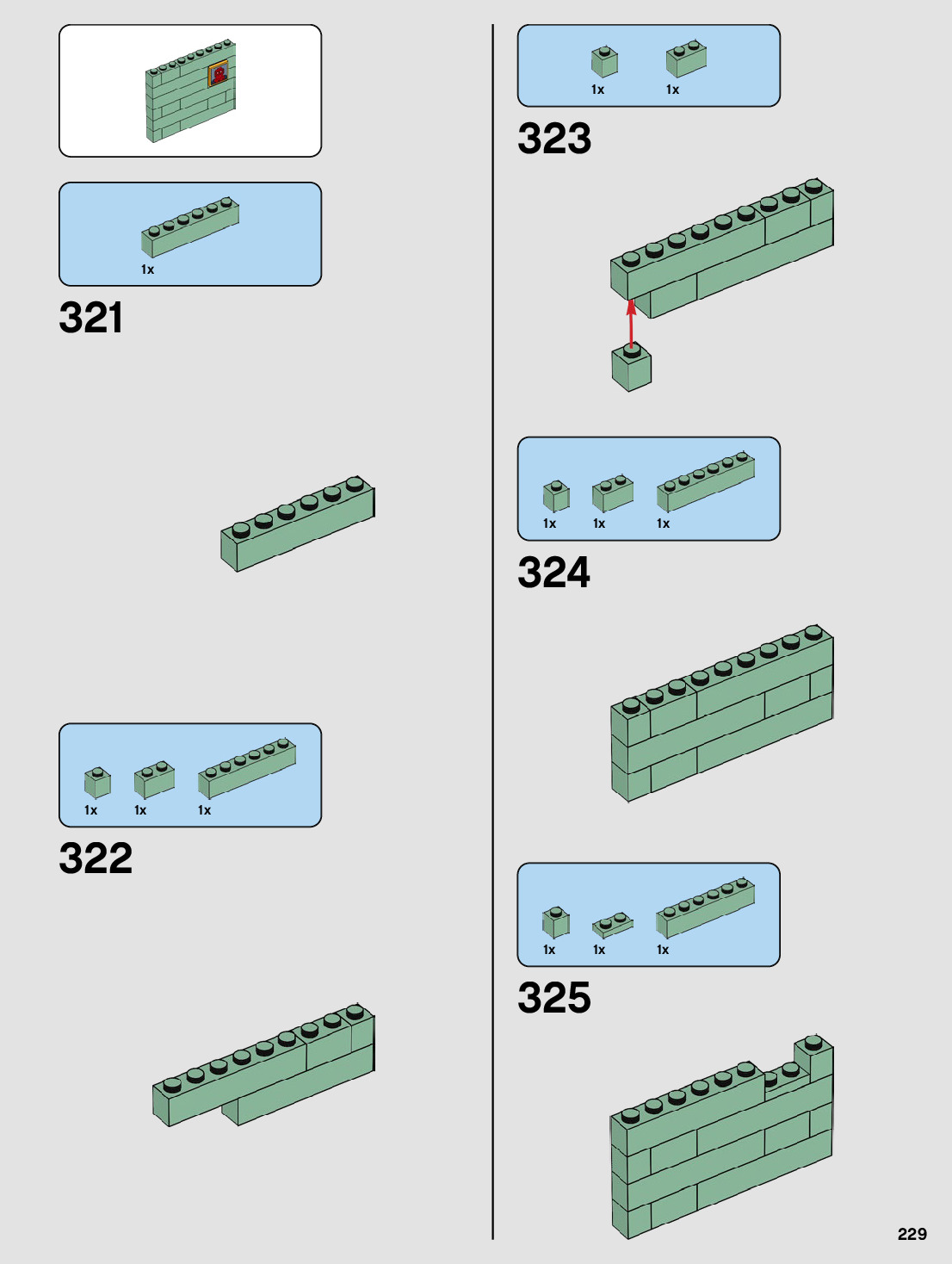 1x

321

1x 1x 1x

322

1x 1x

323

1x 1x 1x

324

1x 1x 1x

325

229