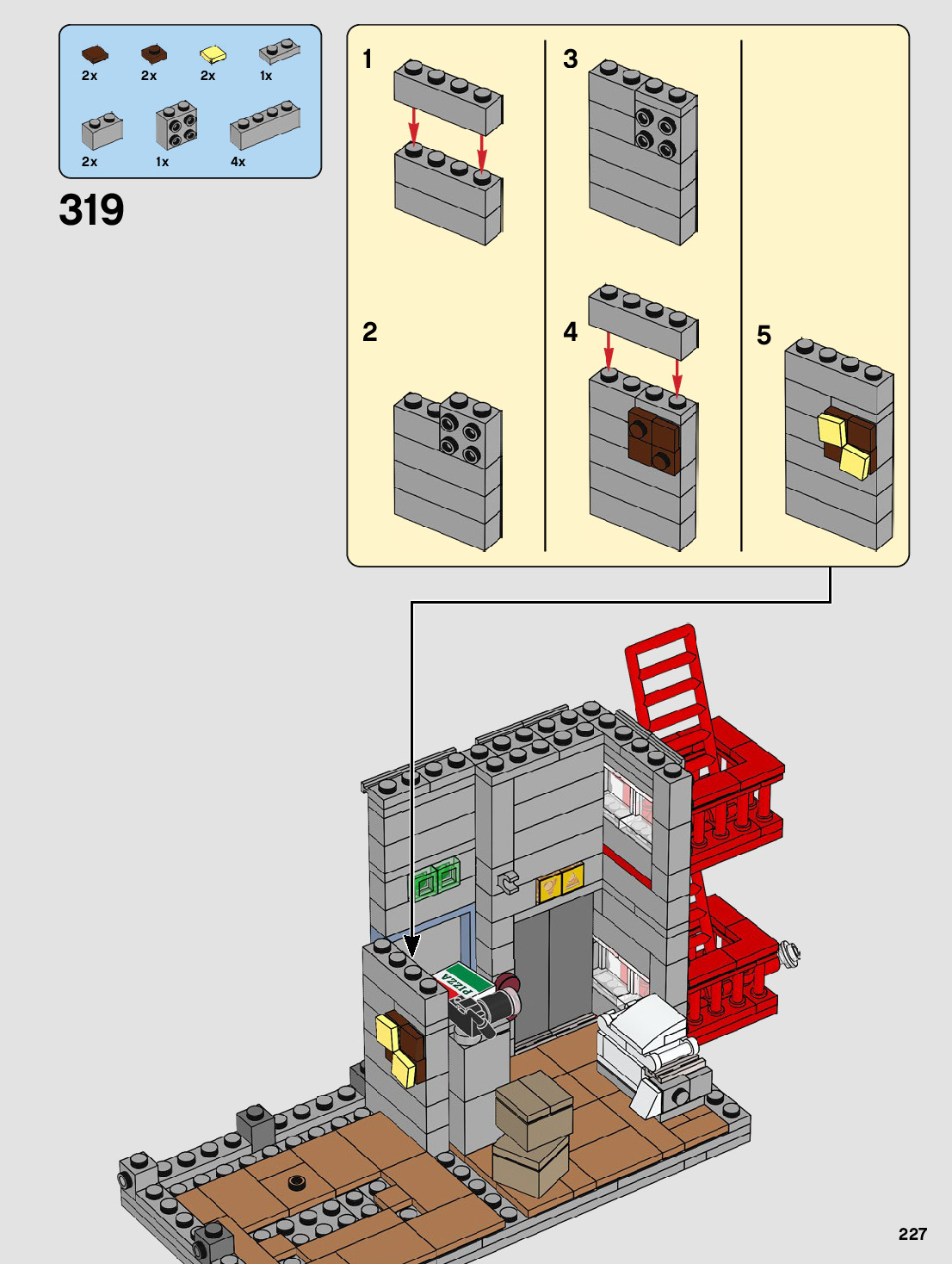 2x 2x 2x 1x

2x 1x 4x

319

1

2

3

4

5

PIZZA

227