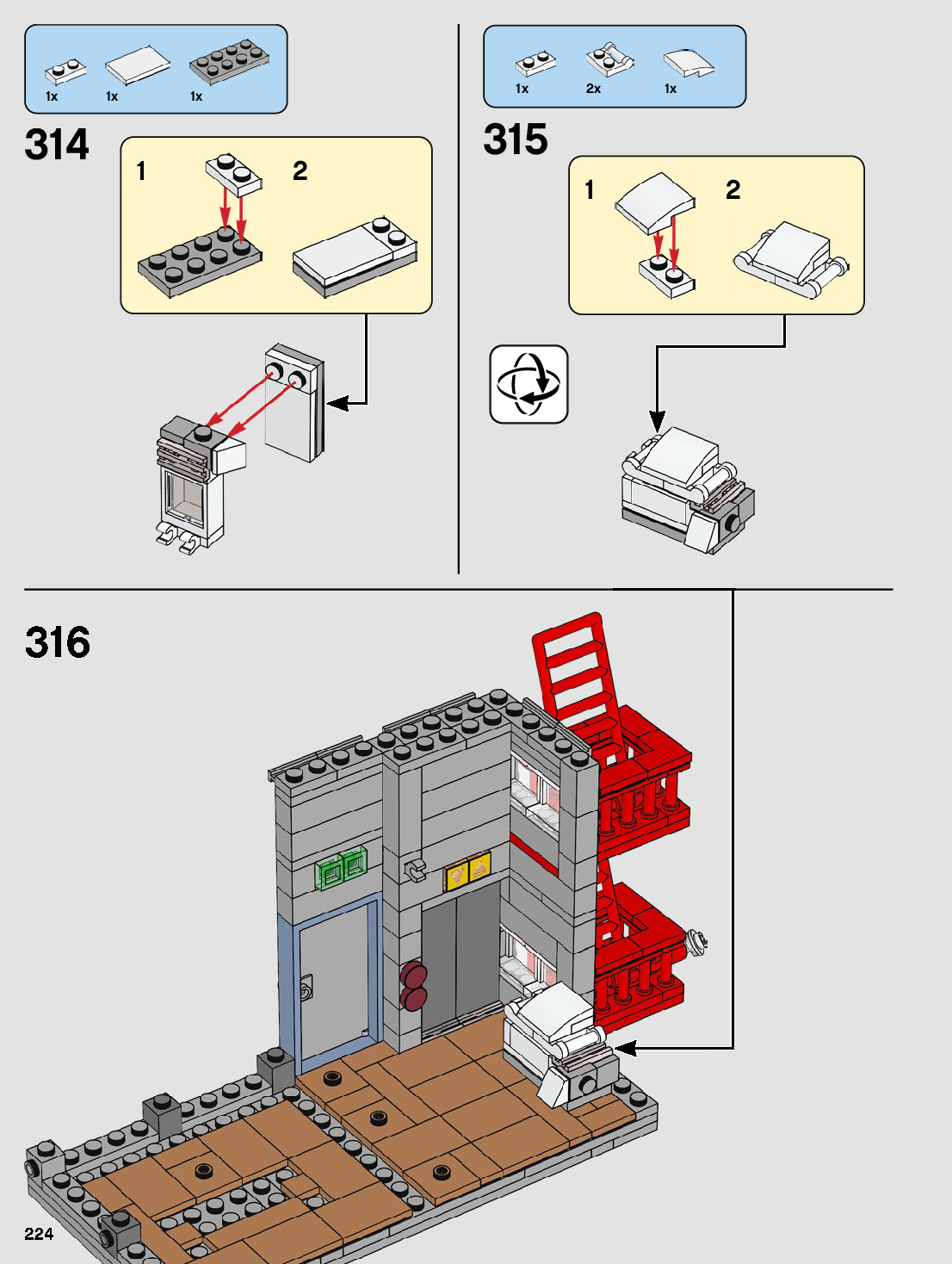 1x 1x 1x

314

1

2

1x 2x 1x

315

1

2

316

224