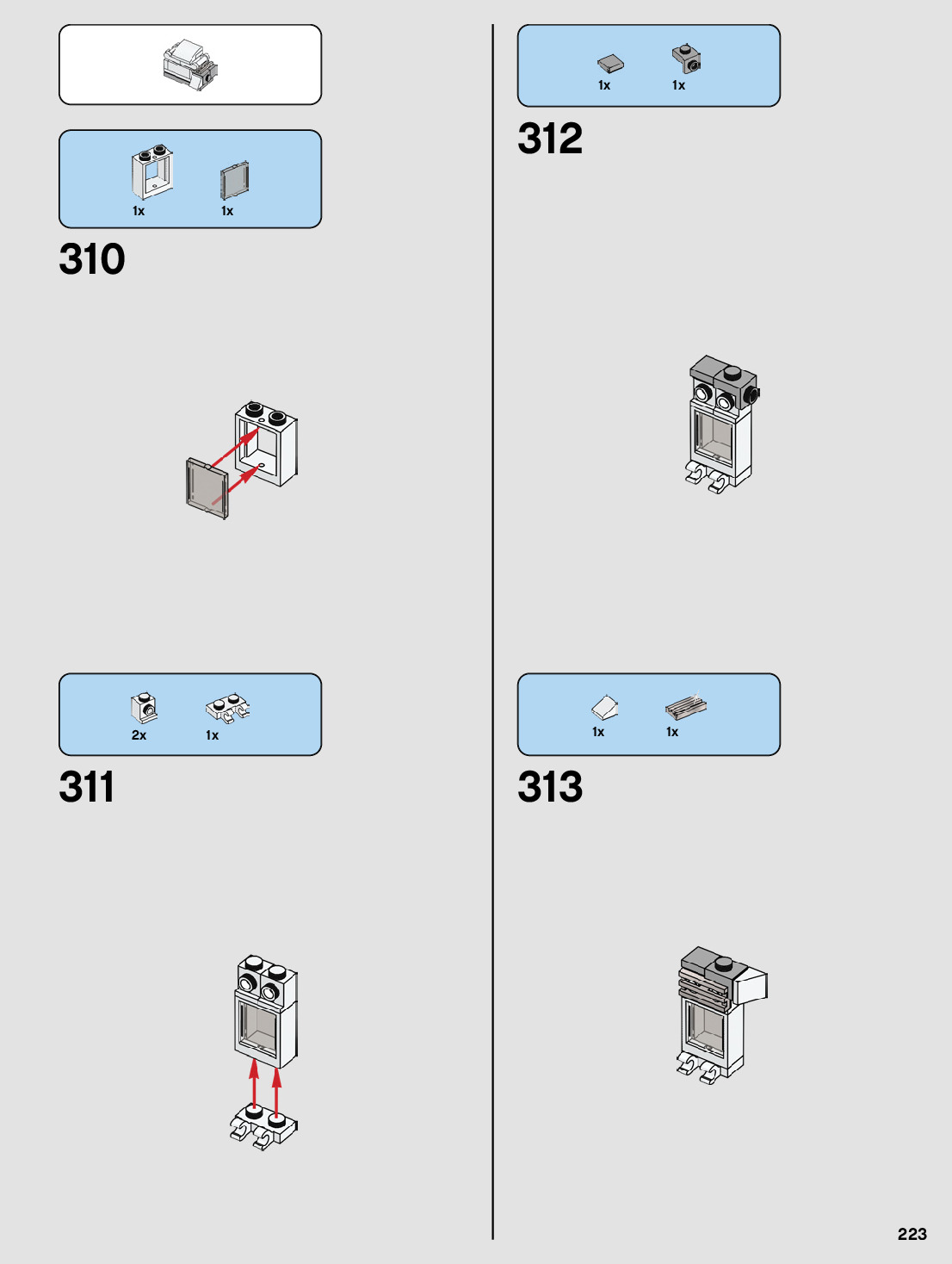 1x 1x

310

2x 1x

311

1x 1x

312

1x 1x

313

223