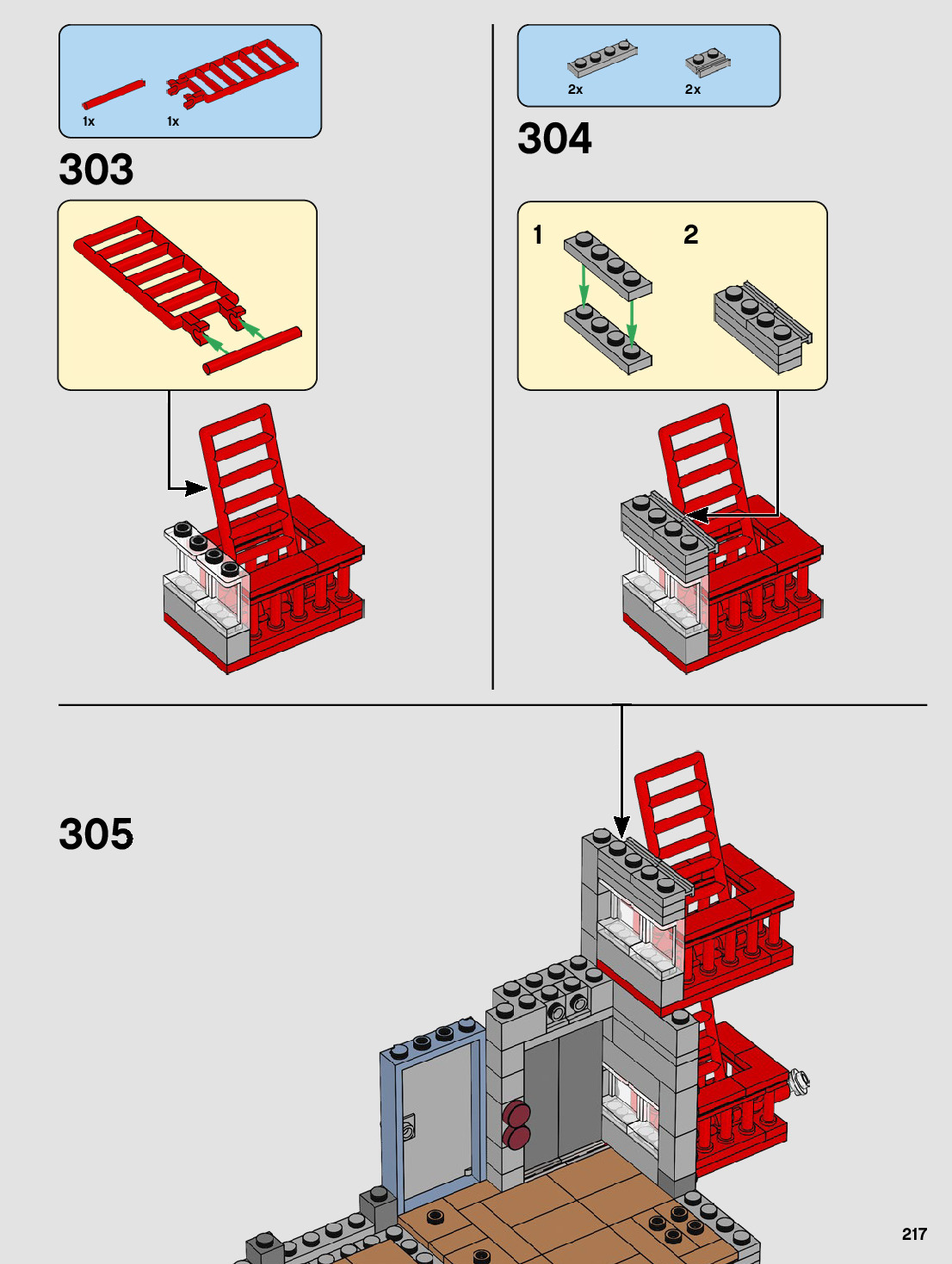 1x 1x

303

2x 2x

304

1 2

305

217