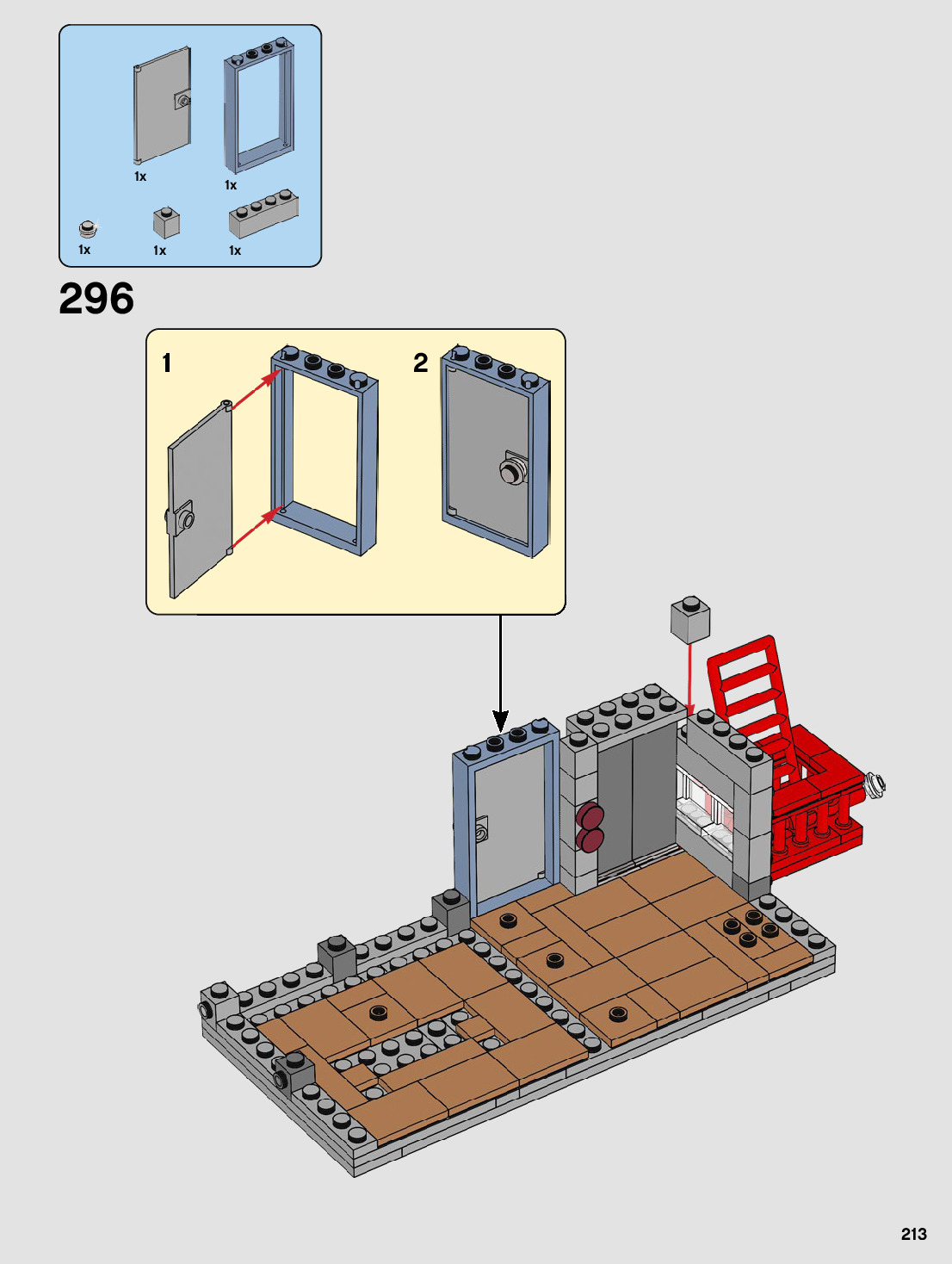 1x
1x
1x
1x
1x

296

1
2

213