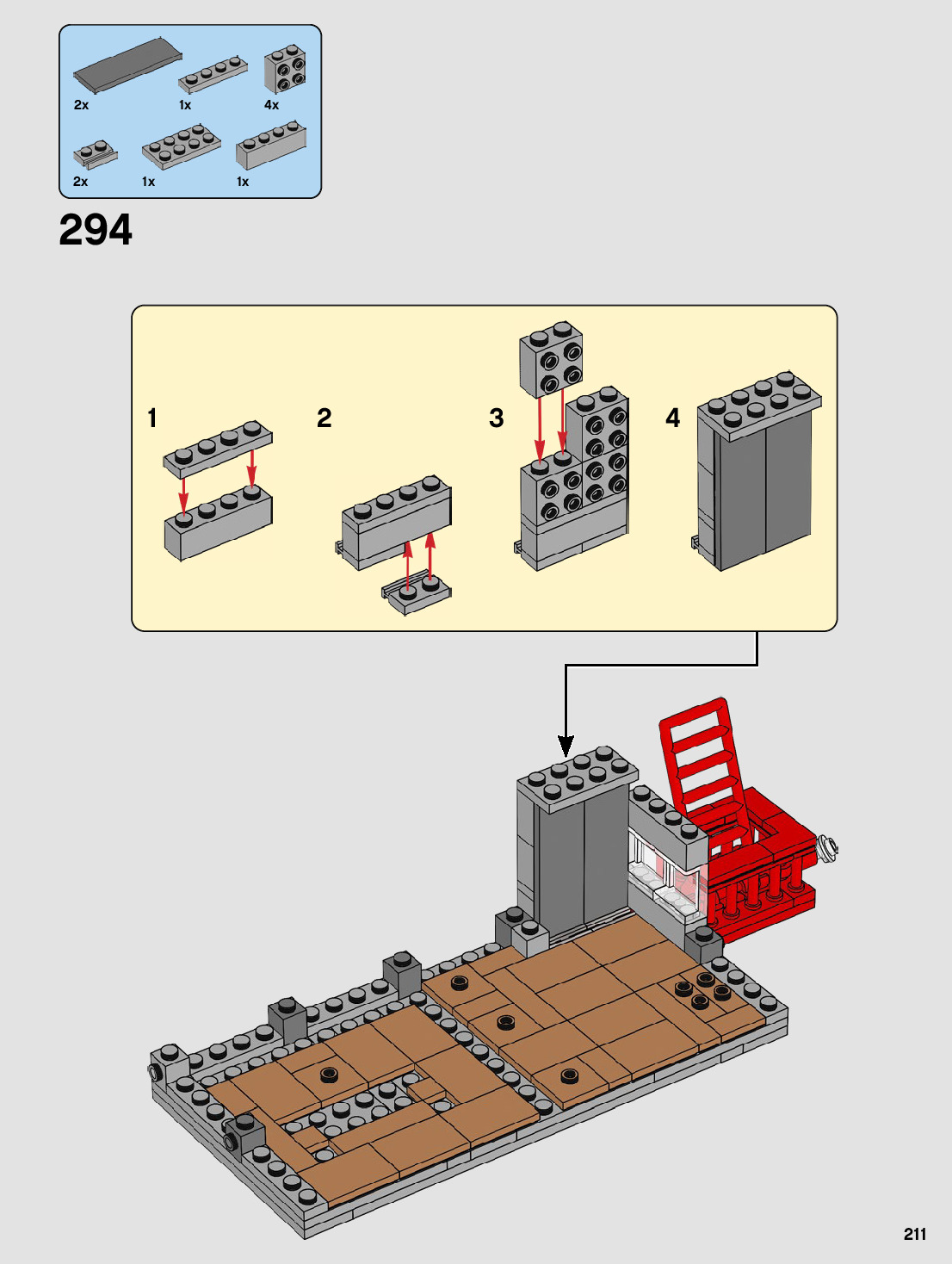 2x
1x
4x
2x
1x
1x

294

1
2
3
4

211