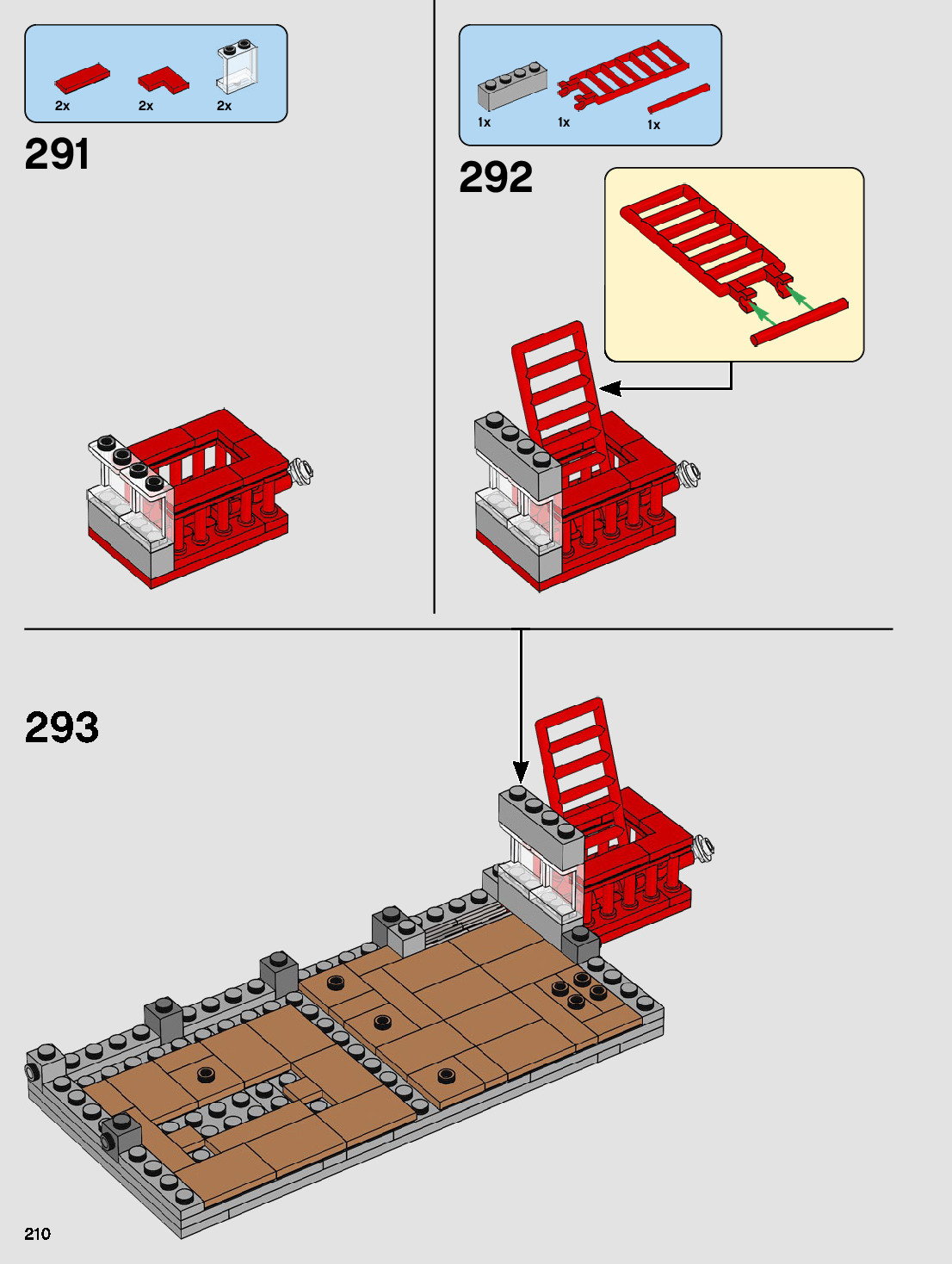 2x 2x 2x

291

1x 1x 1x

292

293

210