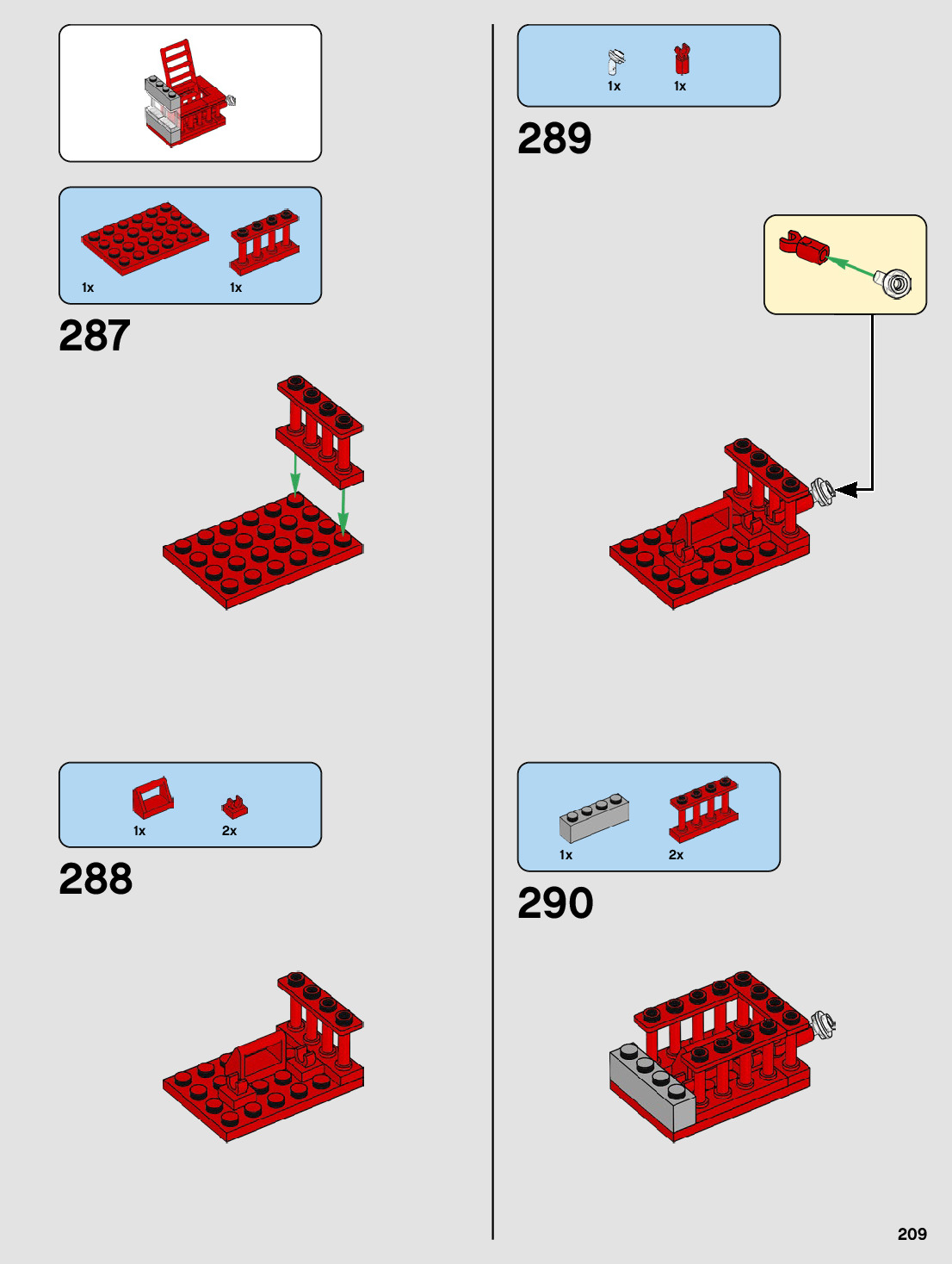 1x

1x

287

1x

2x

288

1x

1x

289

1x

2x

290

209