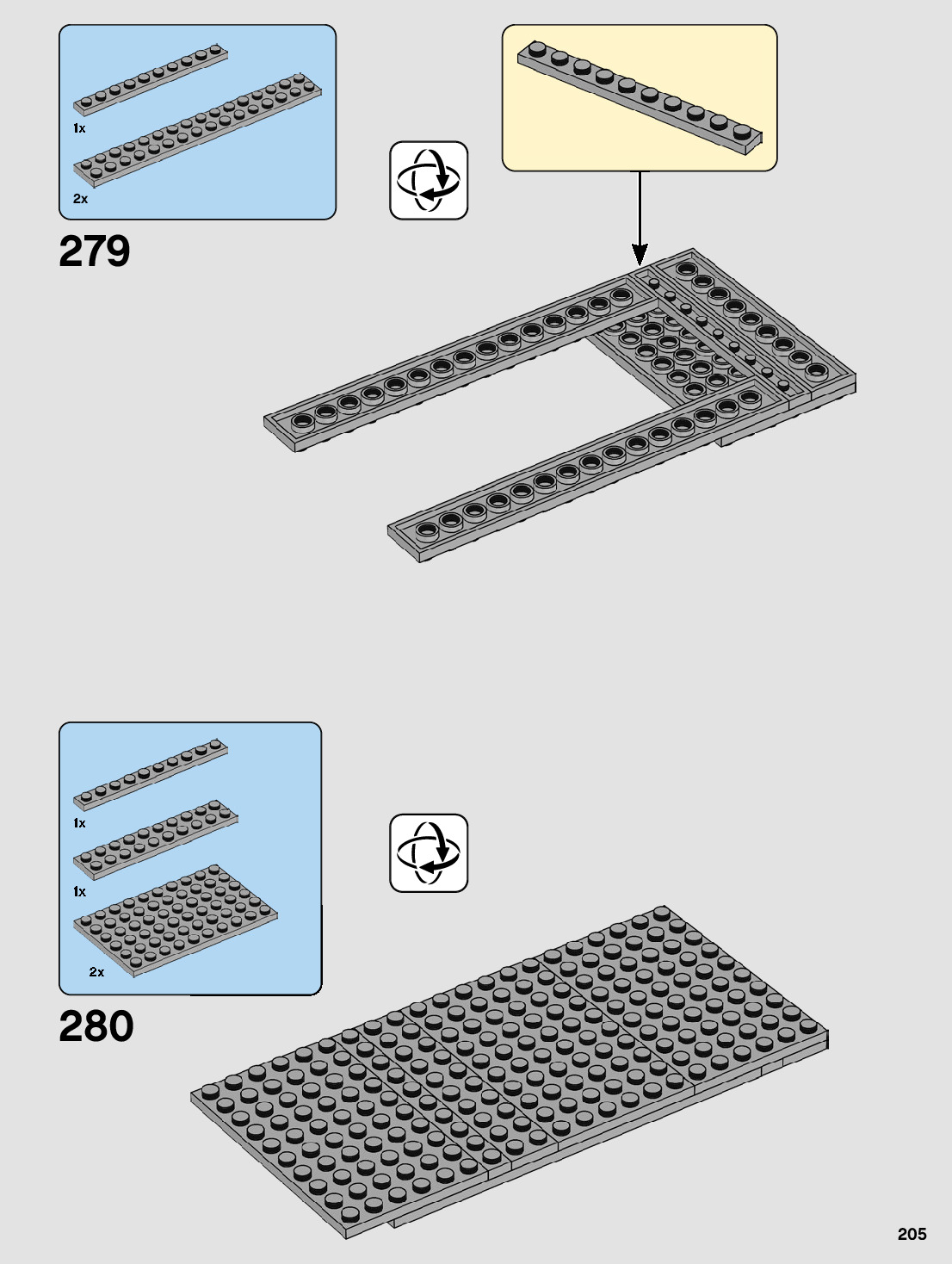 1x

2x

279

1x

1x

2x

280

205