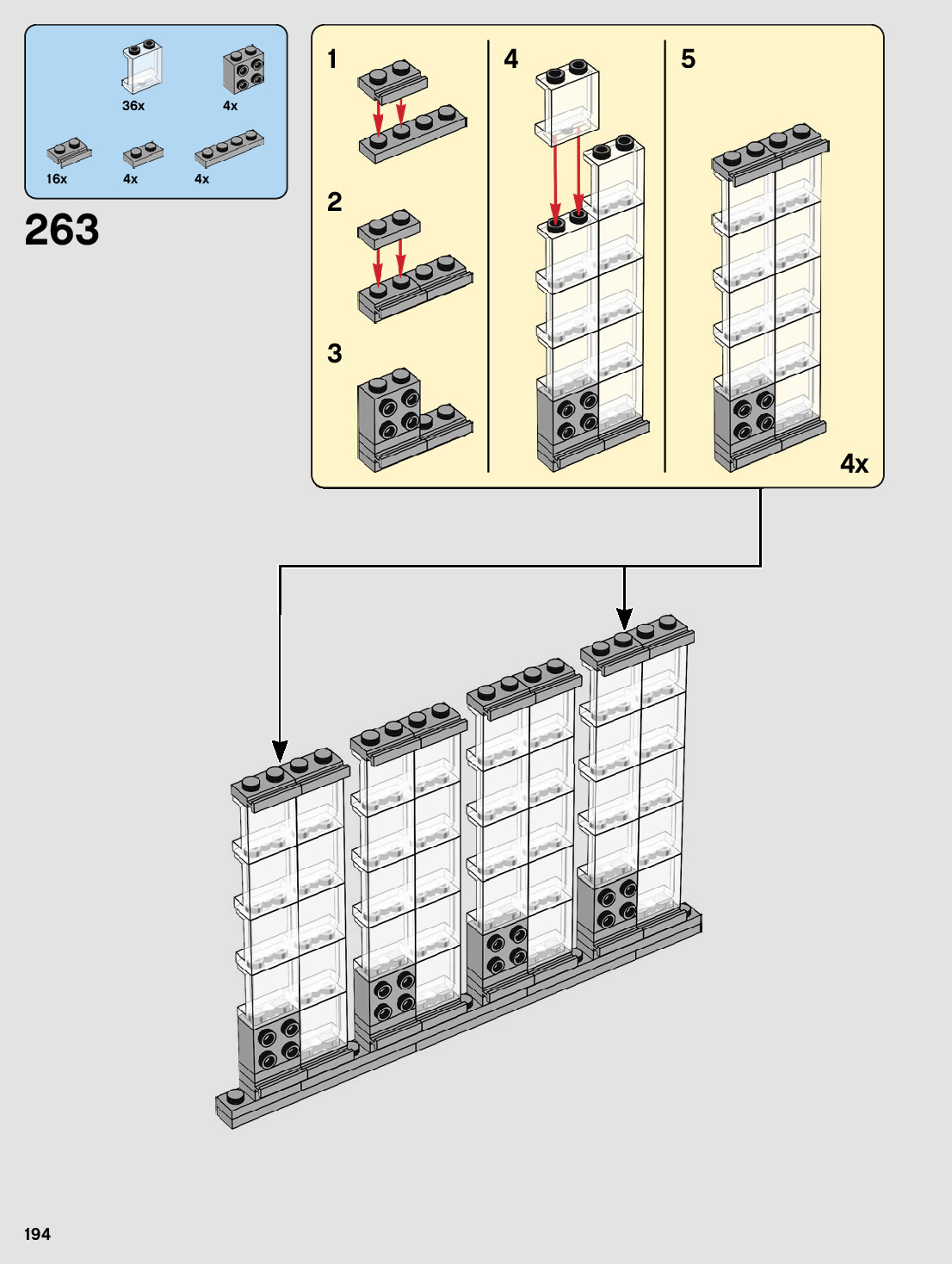 36x
4x
16x
4x
4x

263

1
2
3
4
5
4x

194