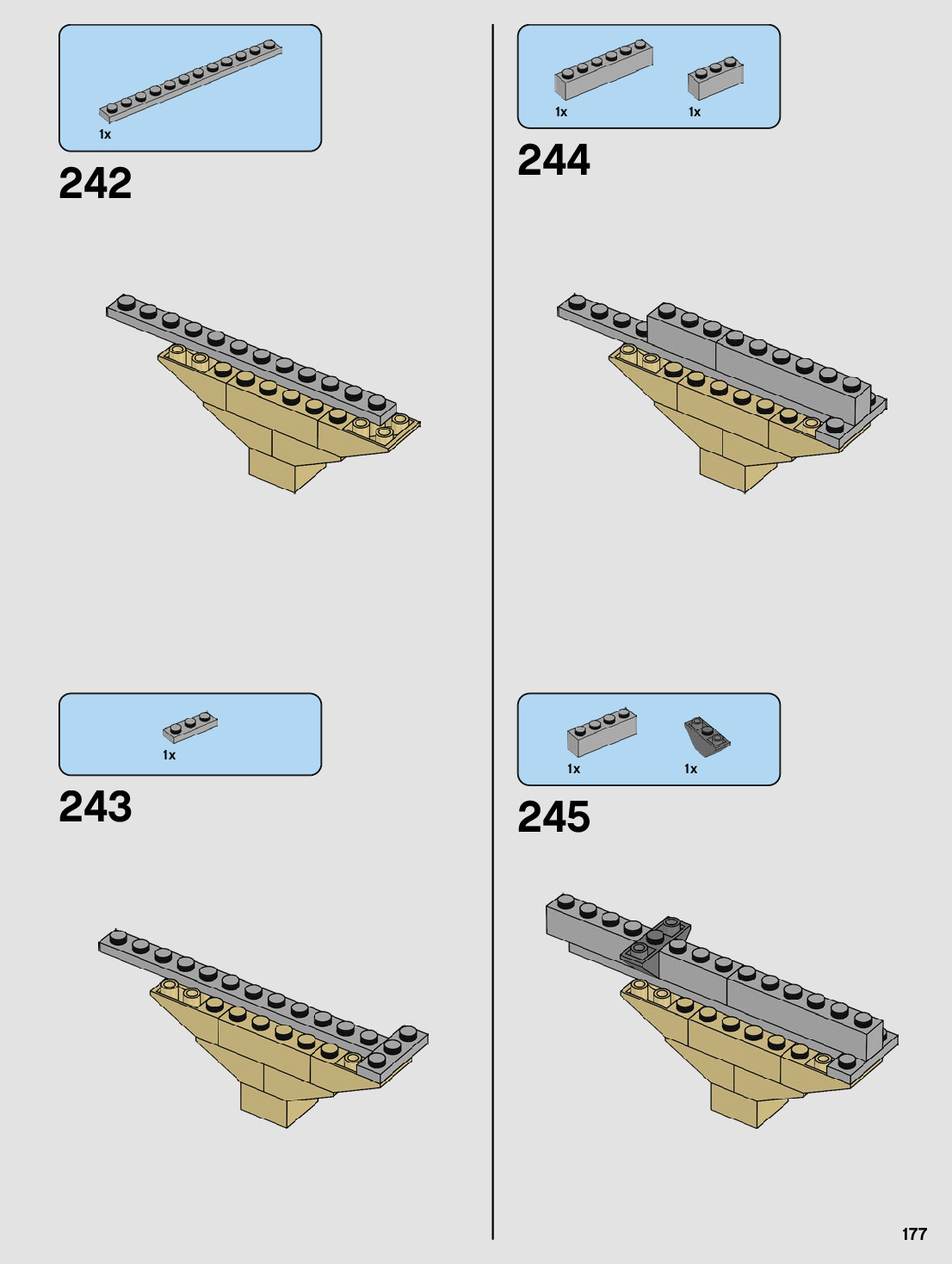 1x

242

1x

243

1x

1x

244

1x

1x

245

177