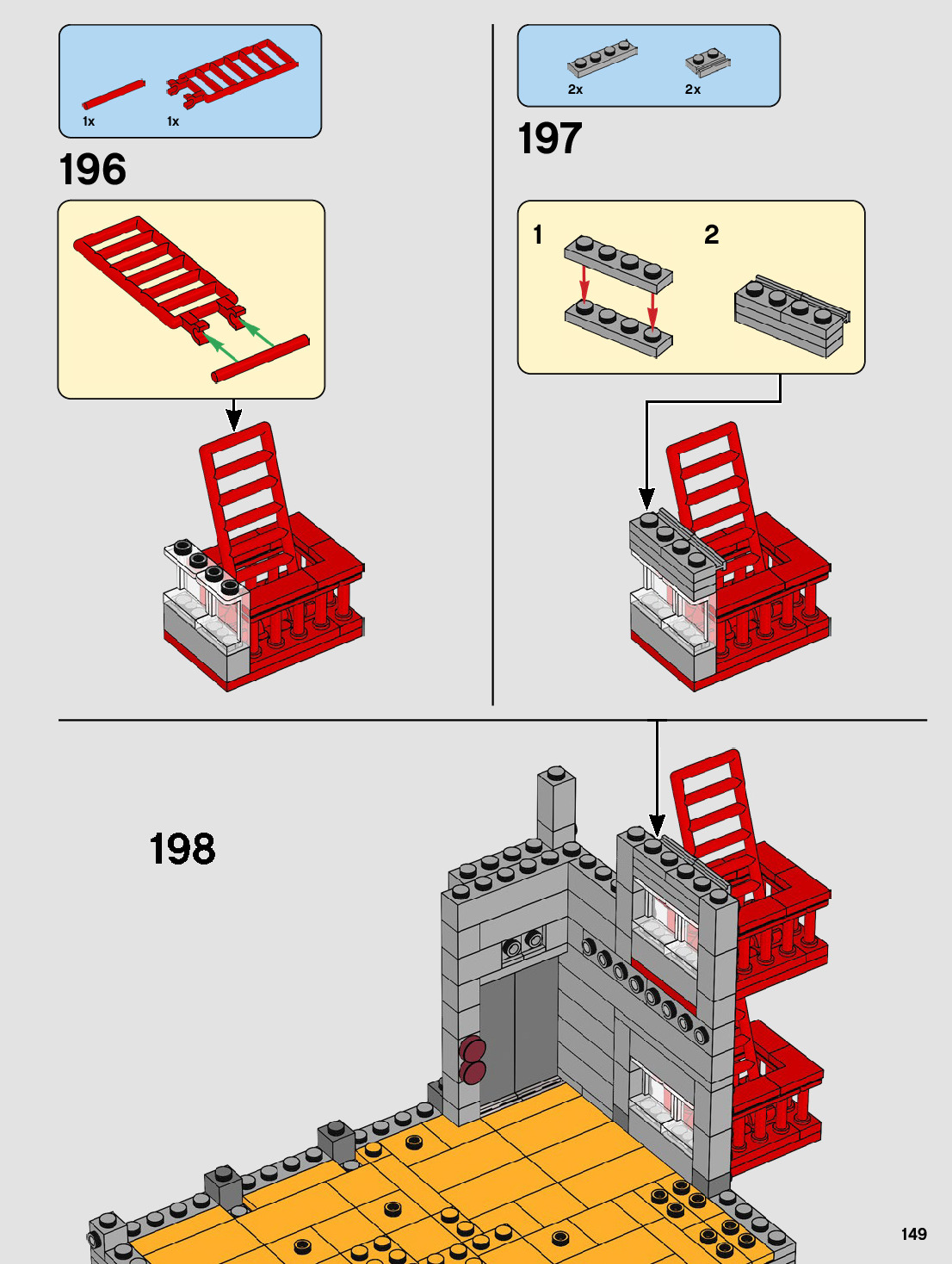 1x 1x

196

2x 2x

197

1

2

198

149