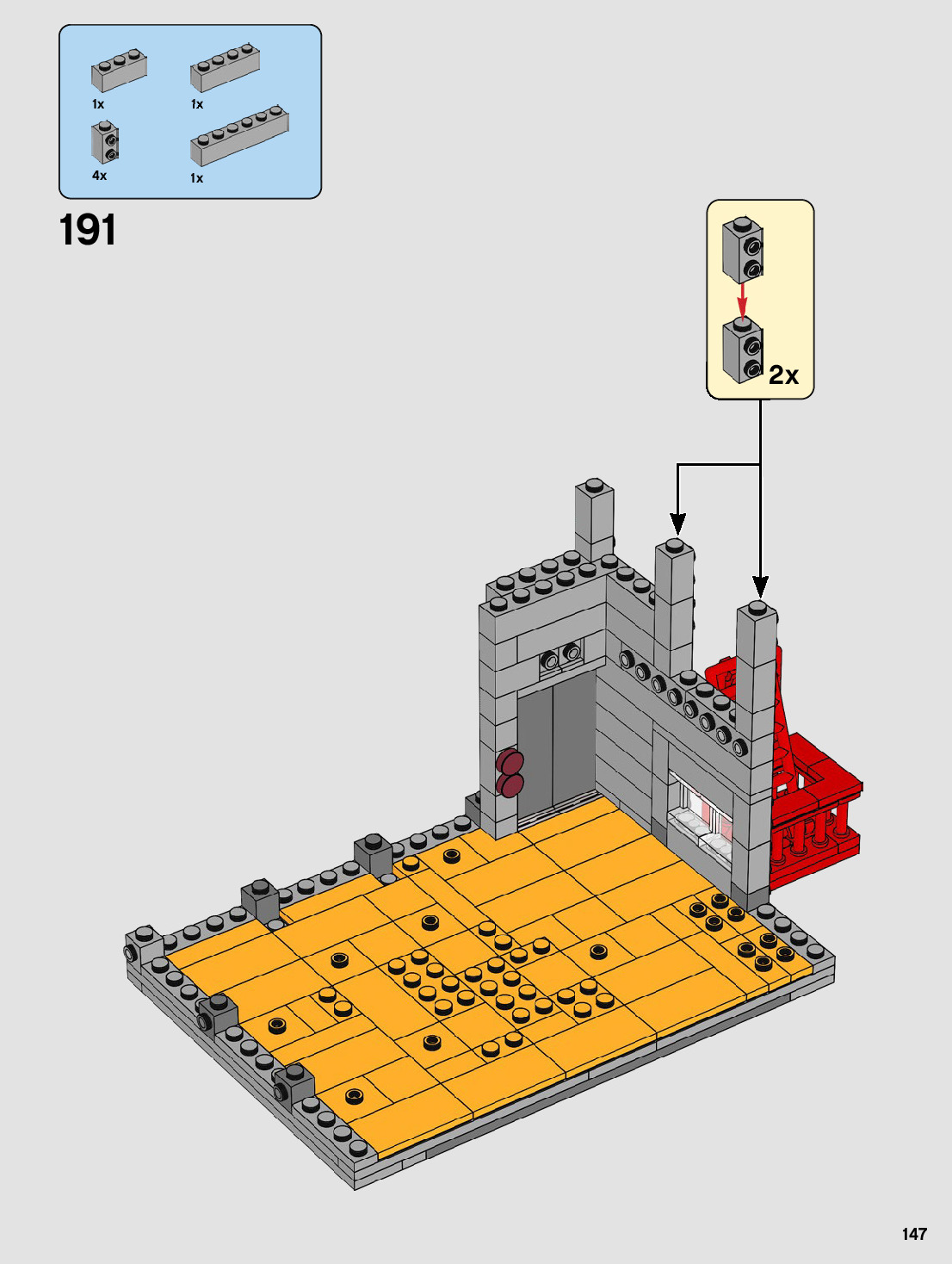 1x
1x
4x
1x

191

2x

147