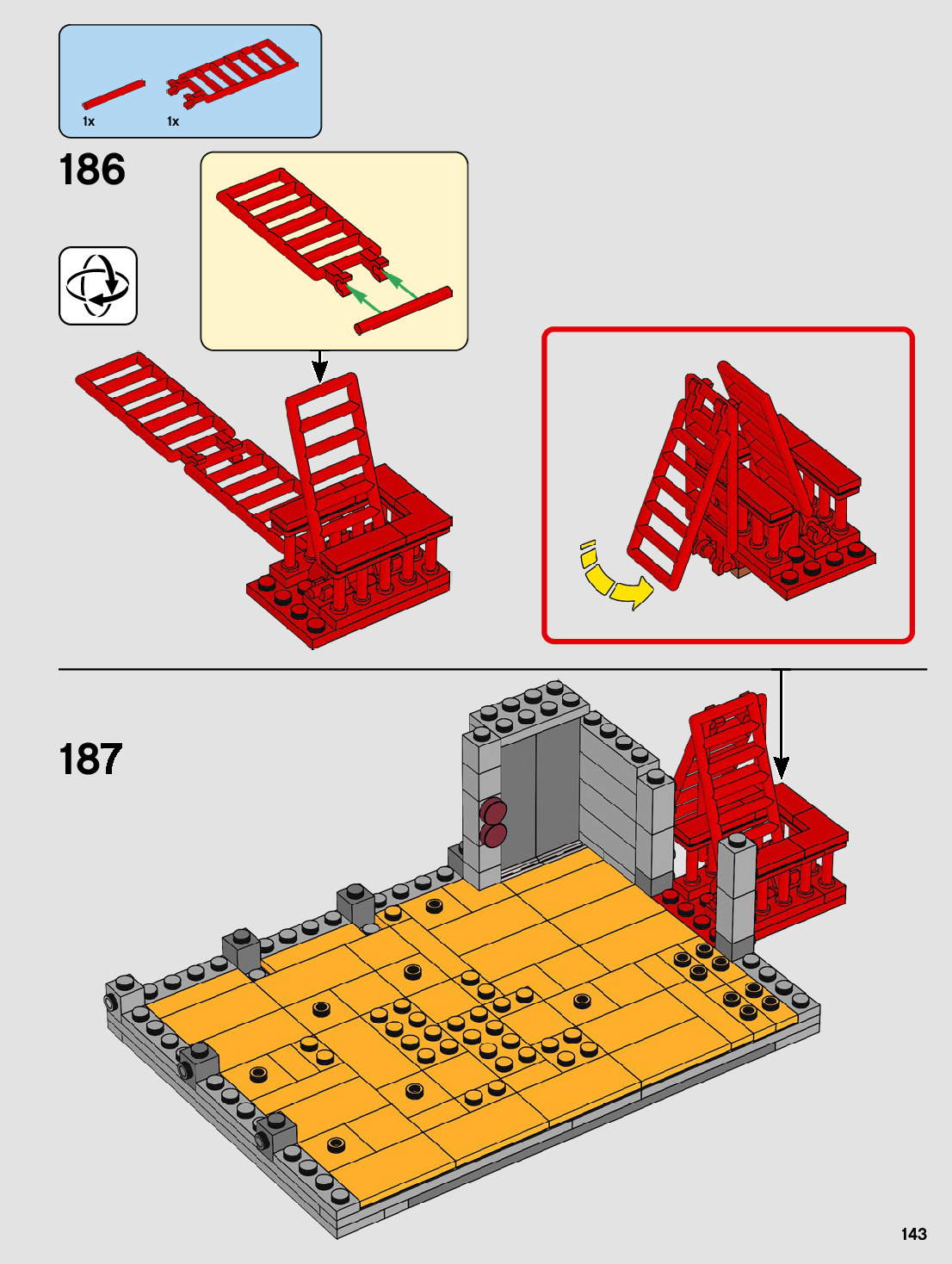 1x 1x

186

187

143