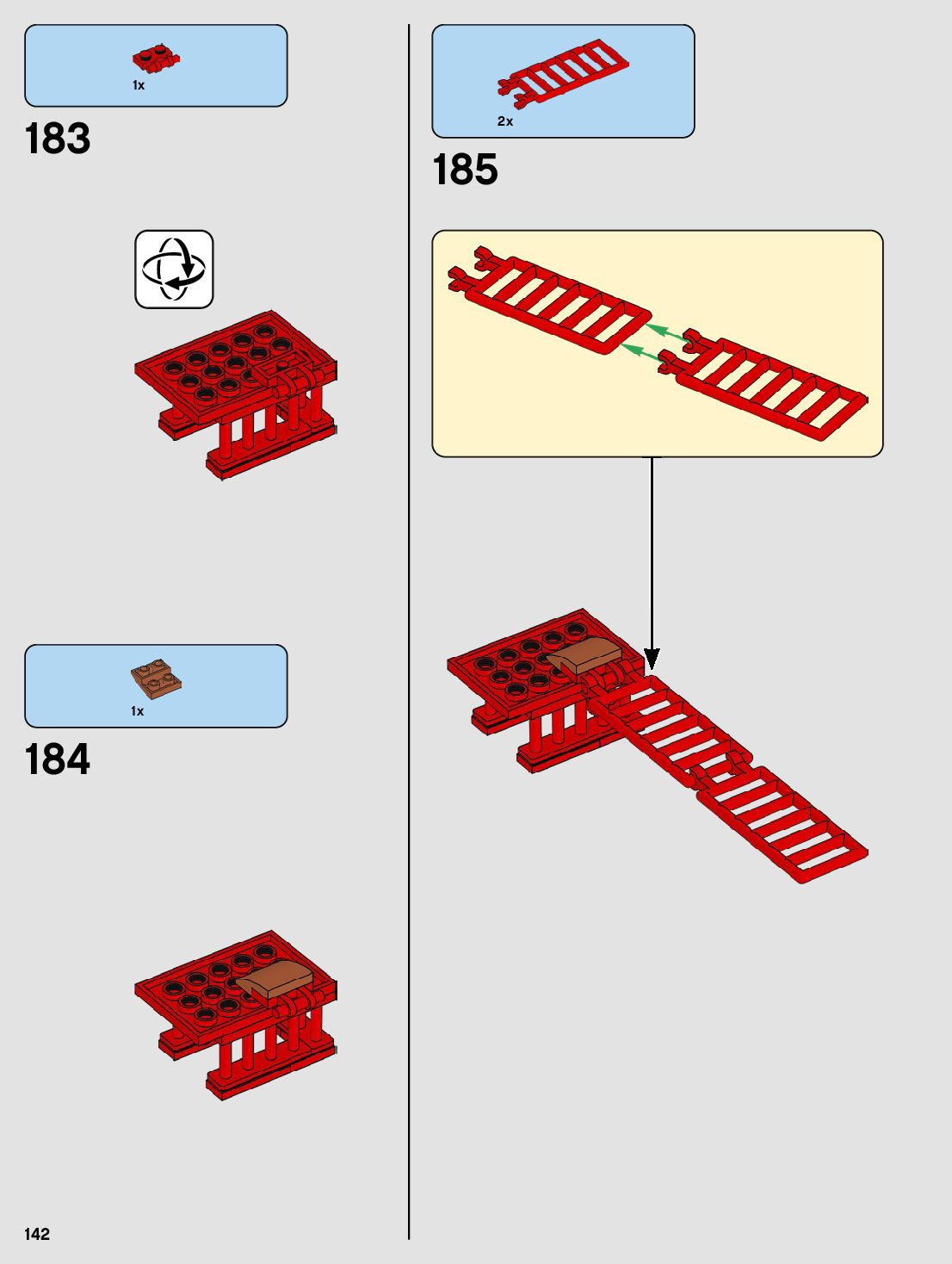 1x

183

1x

184

2x

185

142