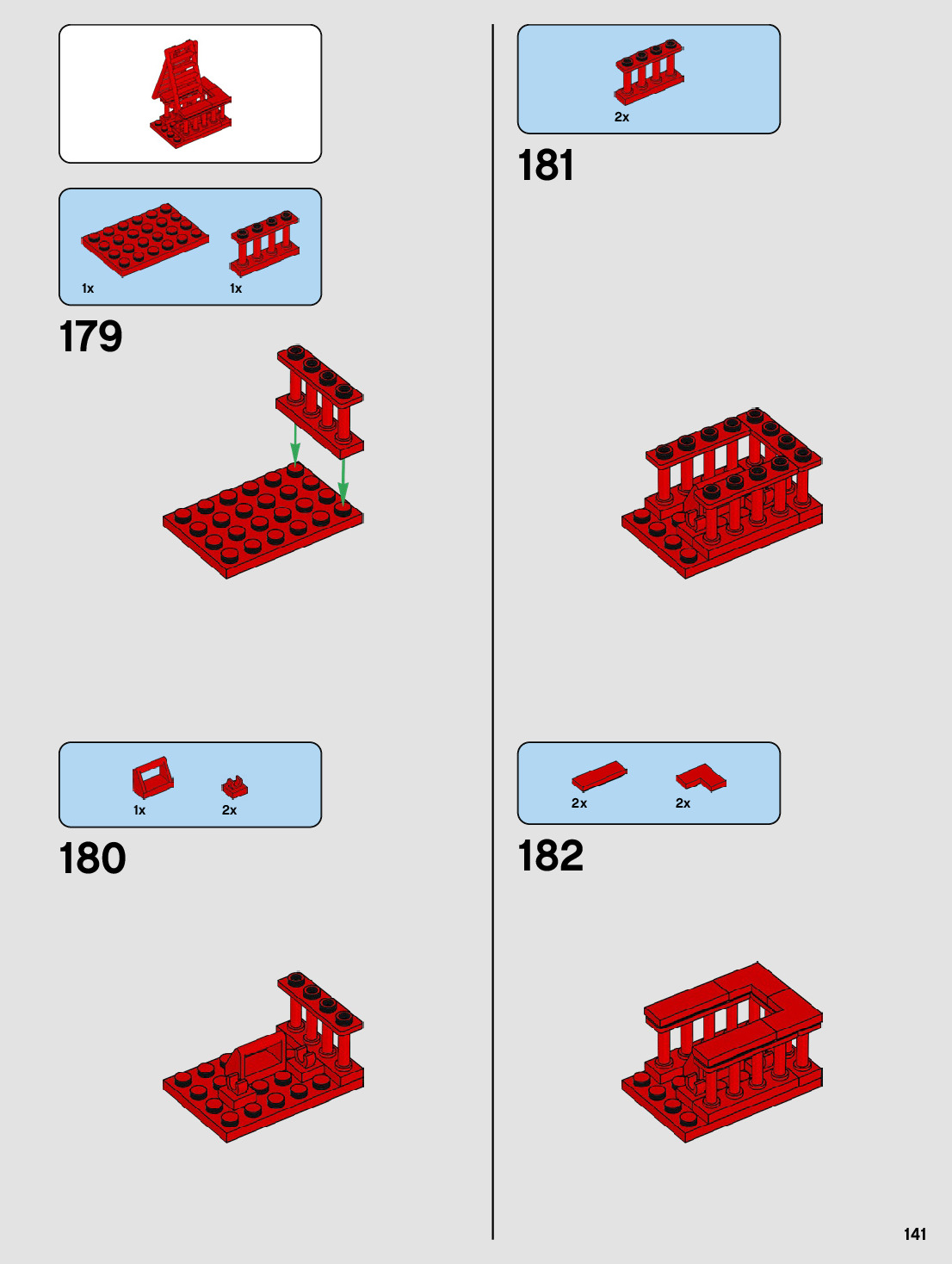 1x
1x

179

1x
2x

180

2x

181

2x
2x

182

141