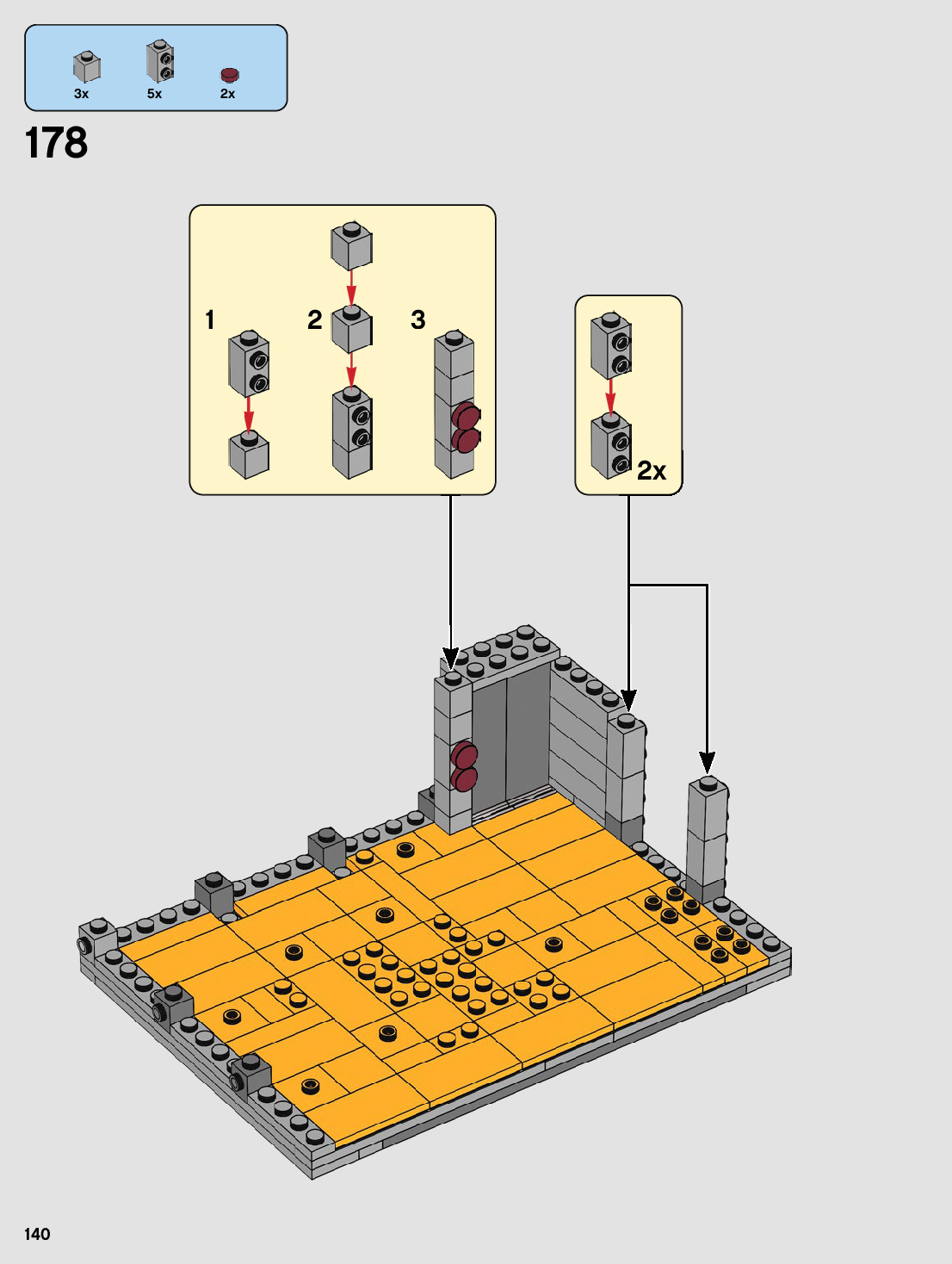 3x 5x 2x

178

1 2 3

2x

140