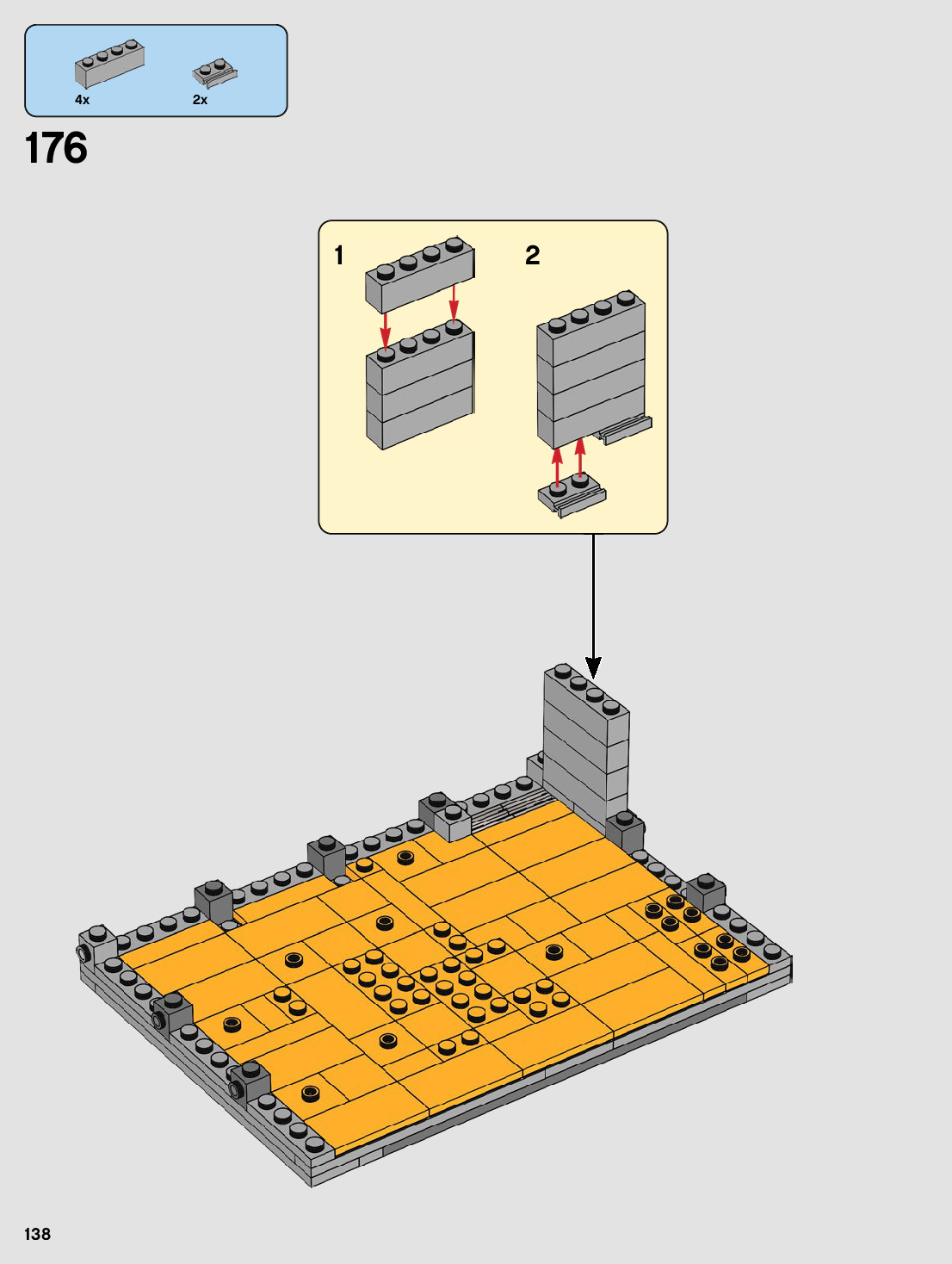 4x
2x

176

1
2

138