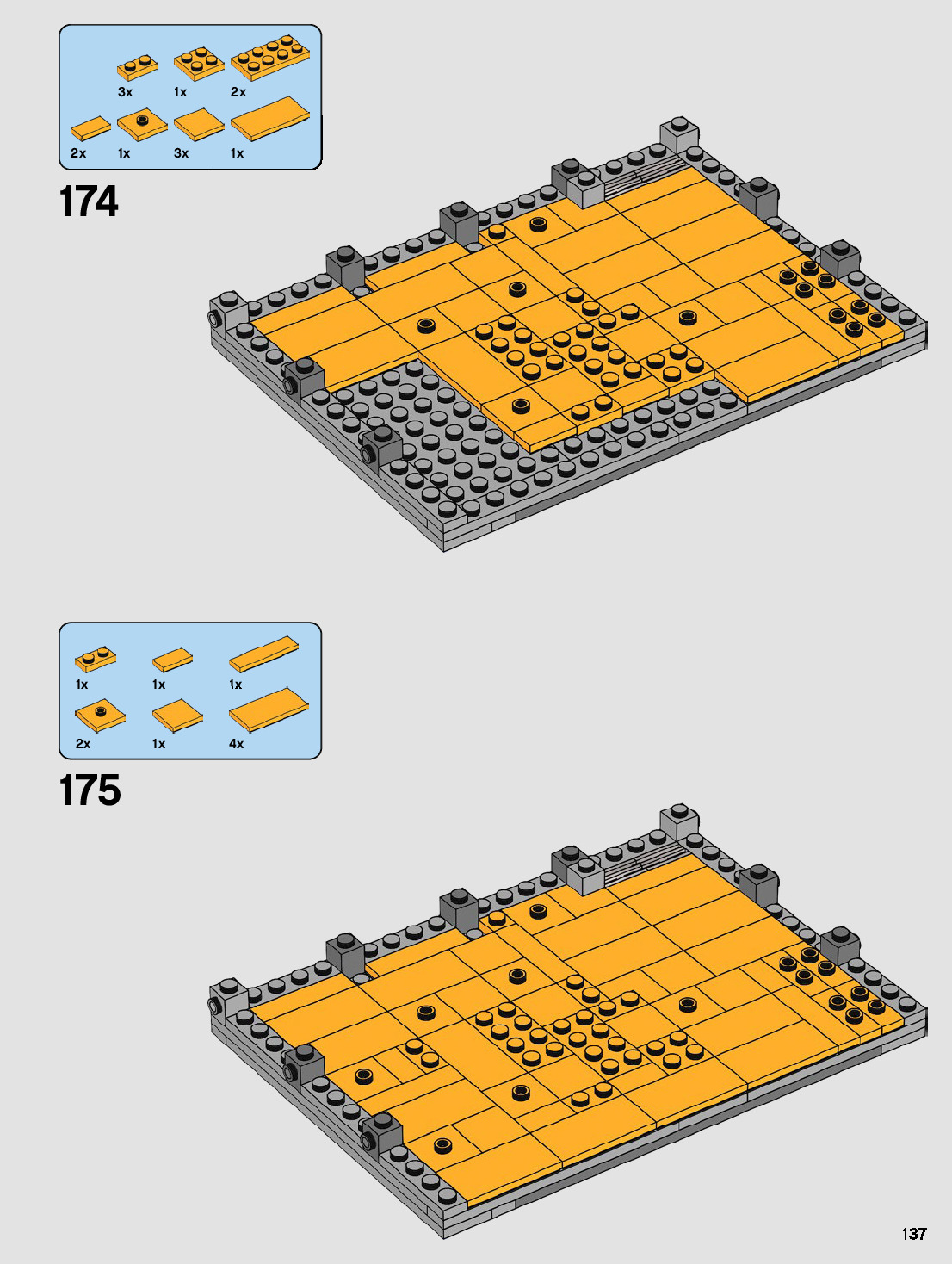 3x 1x 2x
2x 1x 3x 1x

174

1x 1x 1x
2x 1x 4x

175

137