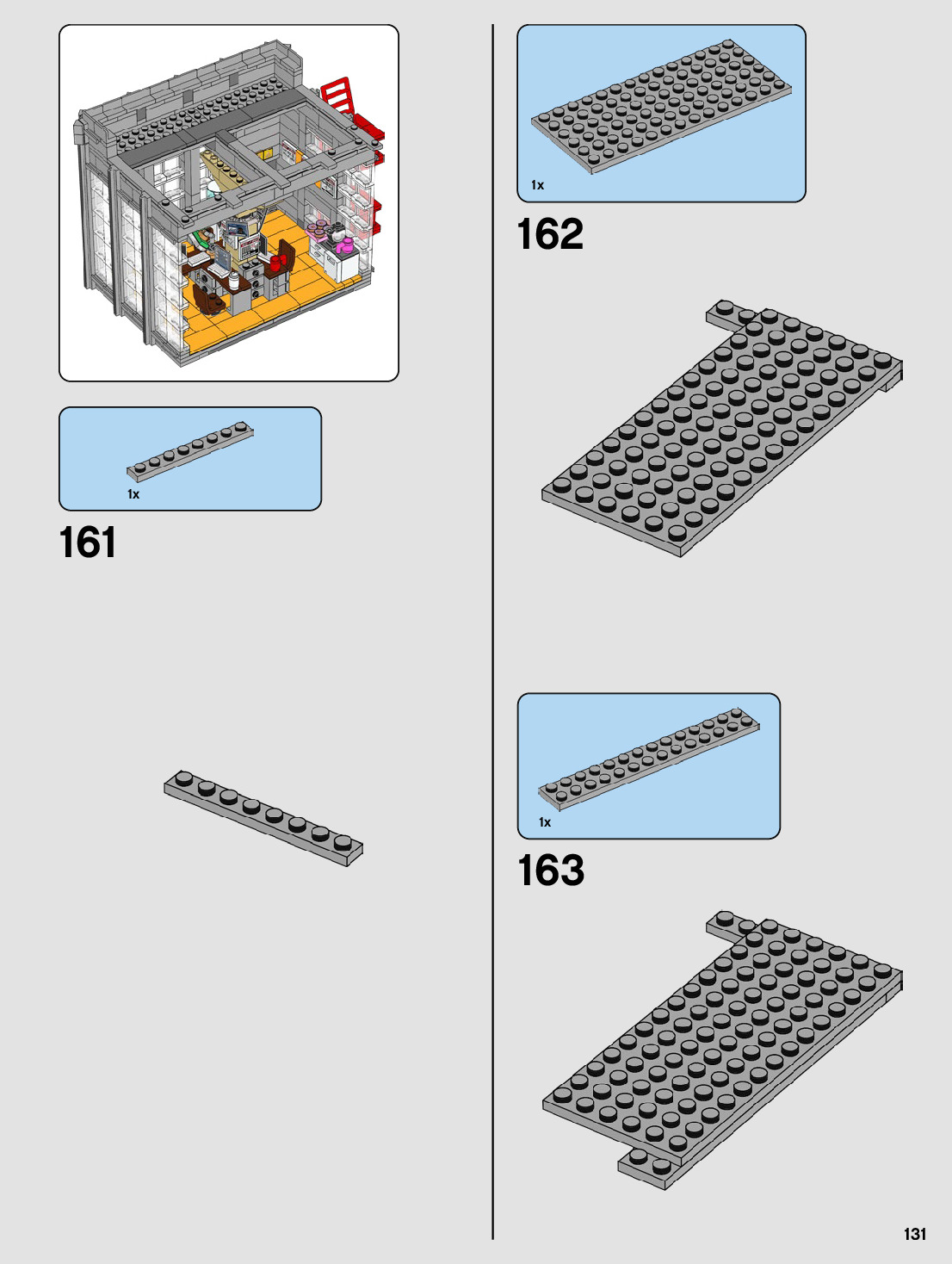 1x

161

1x

162

1x

163

131