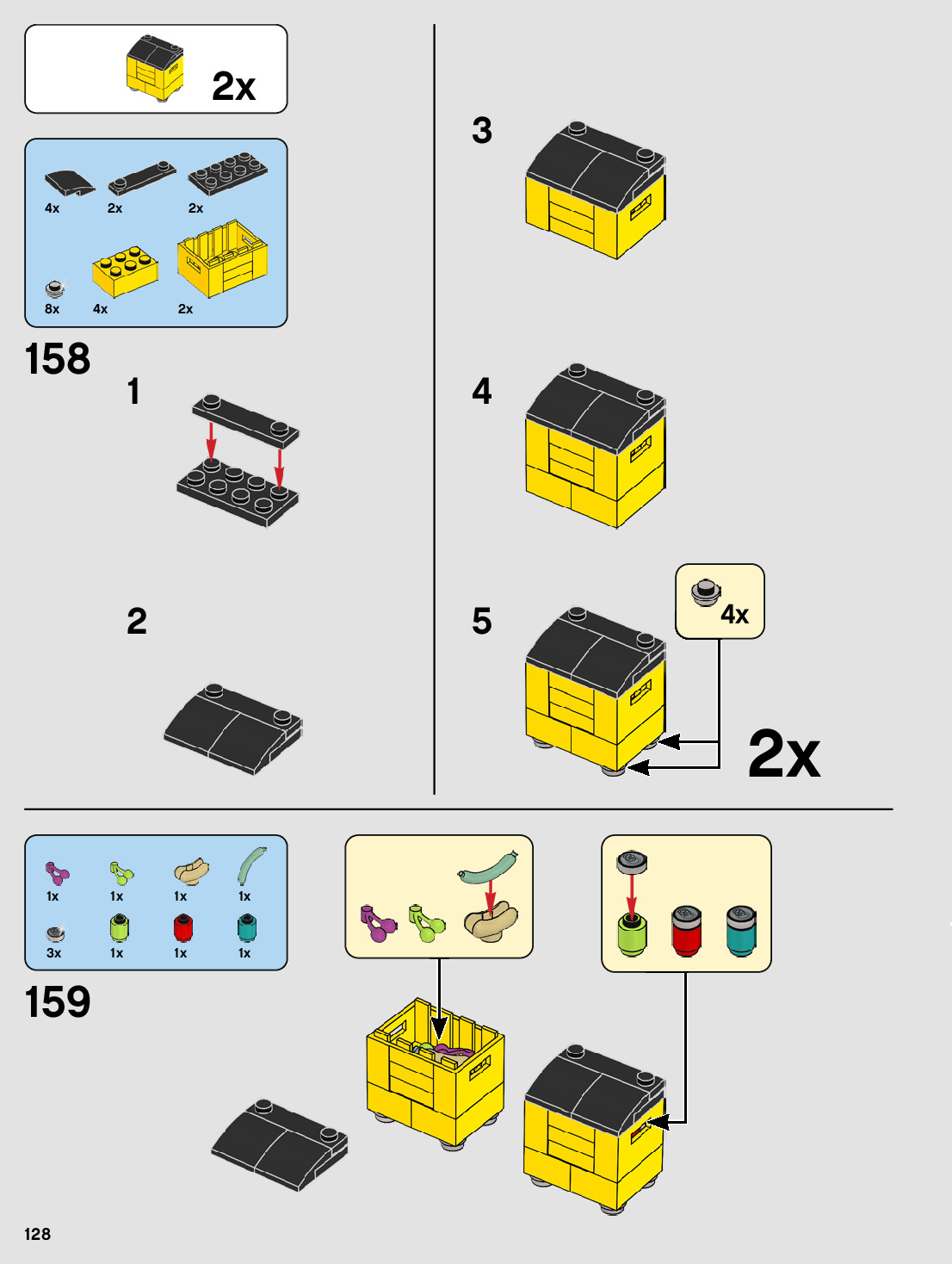 2x

4x
2x
2x
8x
4x
2x

158

1

2

3

4

5

4x

2x

1x
1x
1x
1x
3x
1x
1x
1x

159

128