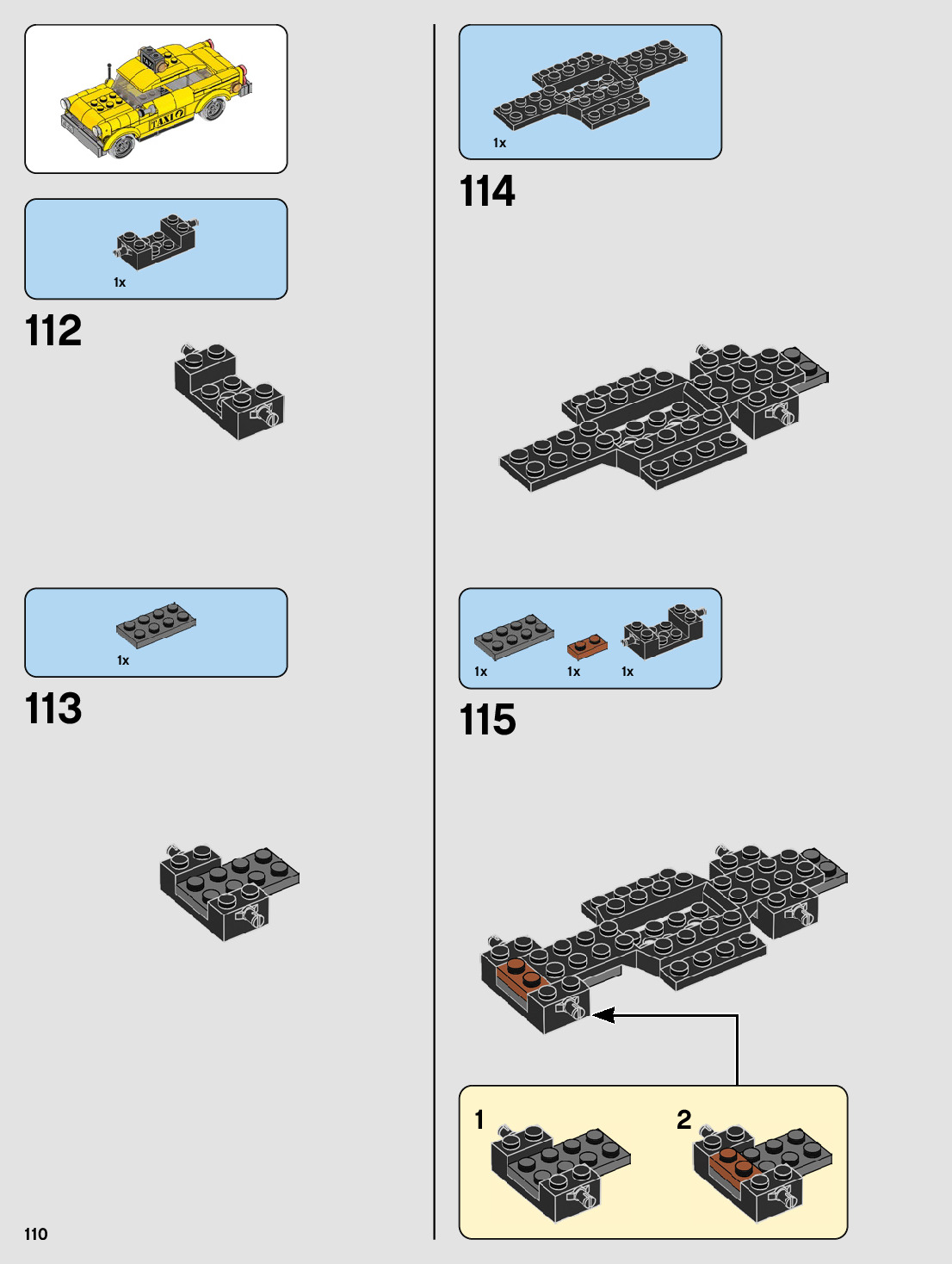 TAXI

1x

112

1x

113

1x

114

1x 1x 1x

115

1

2

110