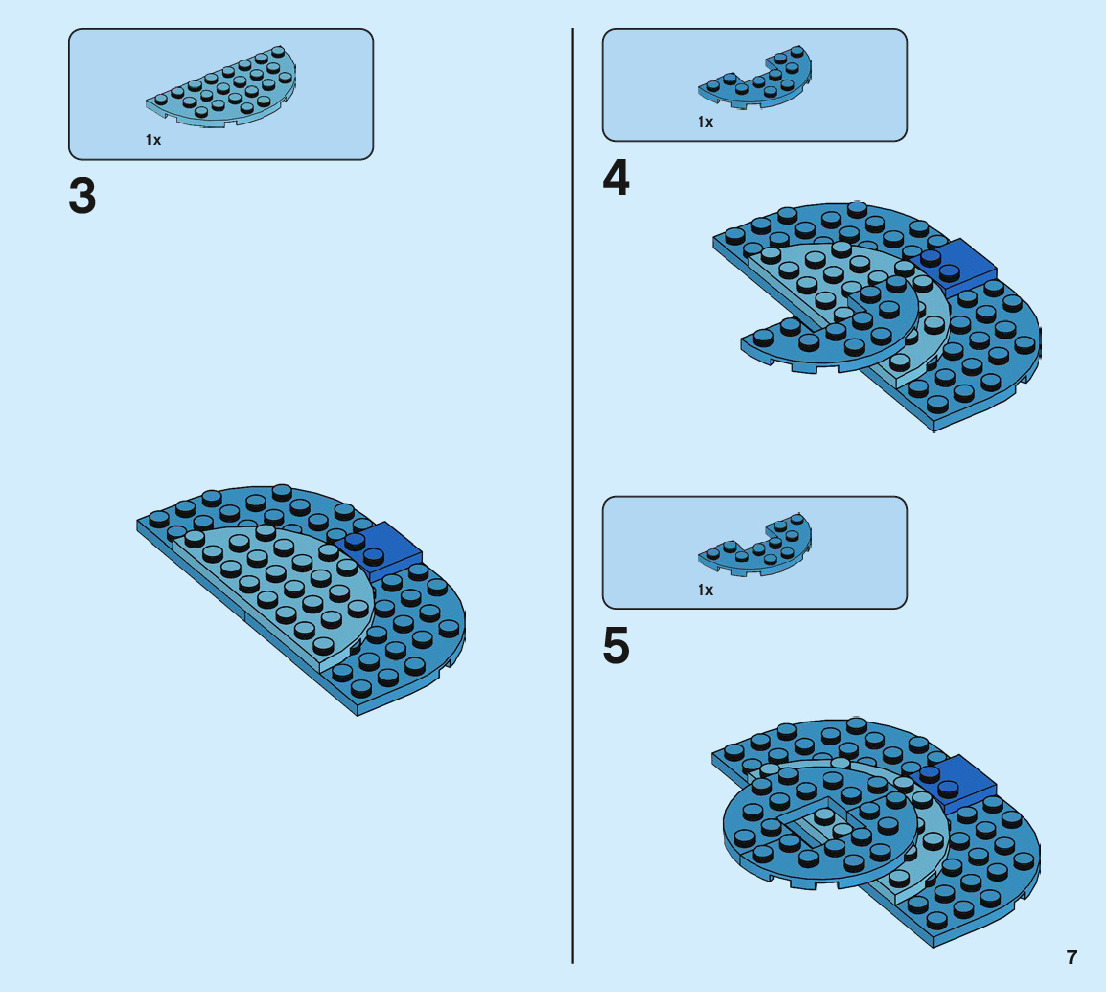 1x

3

1x

4

1x

5

7