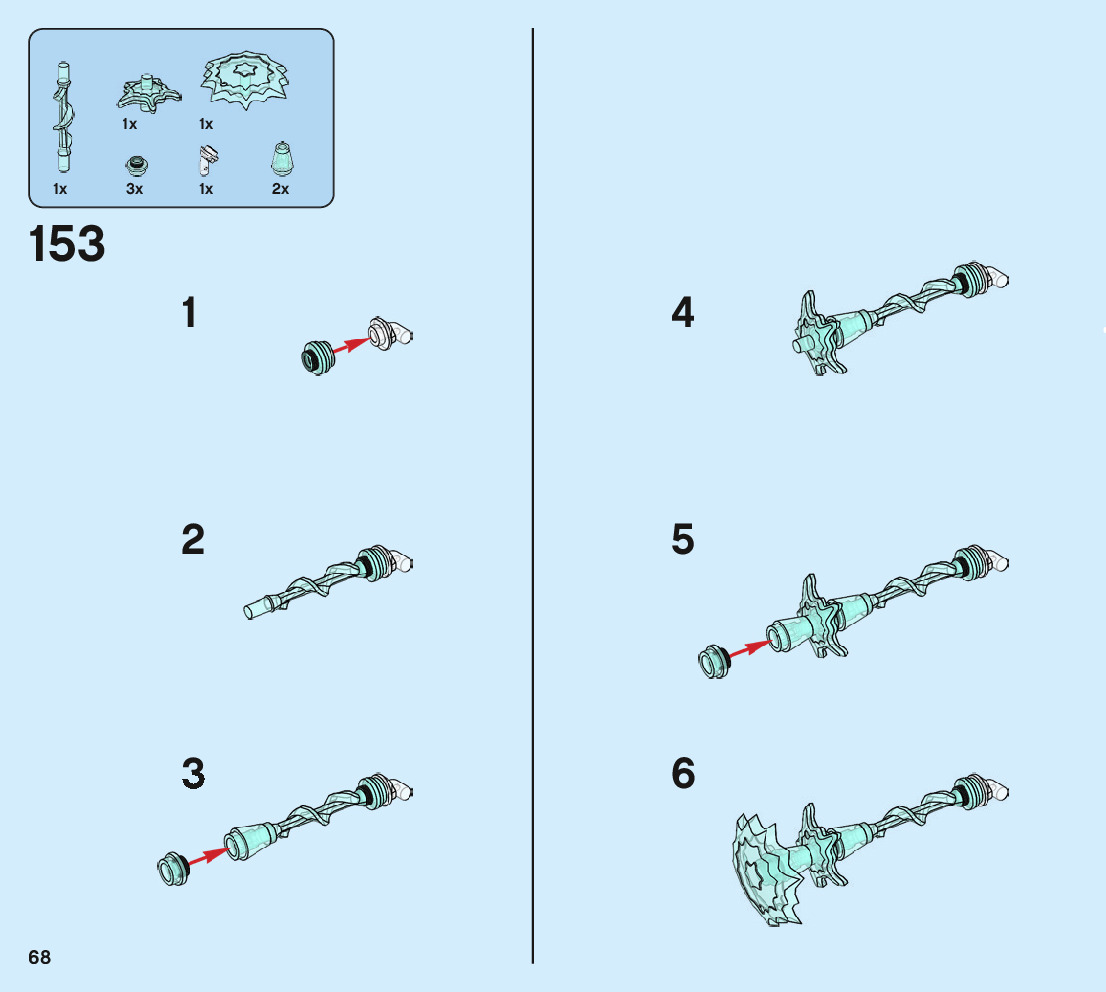 1x 1x

1x 3x 1x 2x

153

1

2

3

4

5

6

68