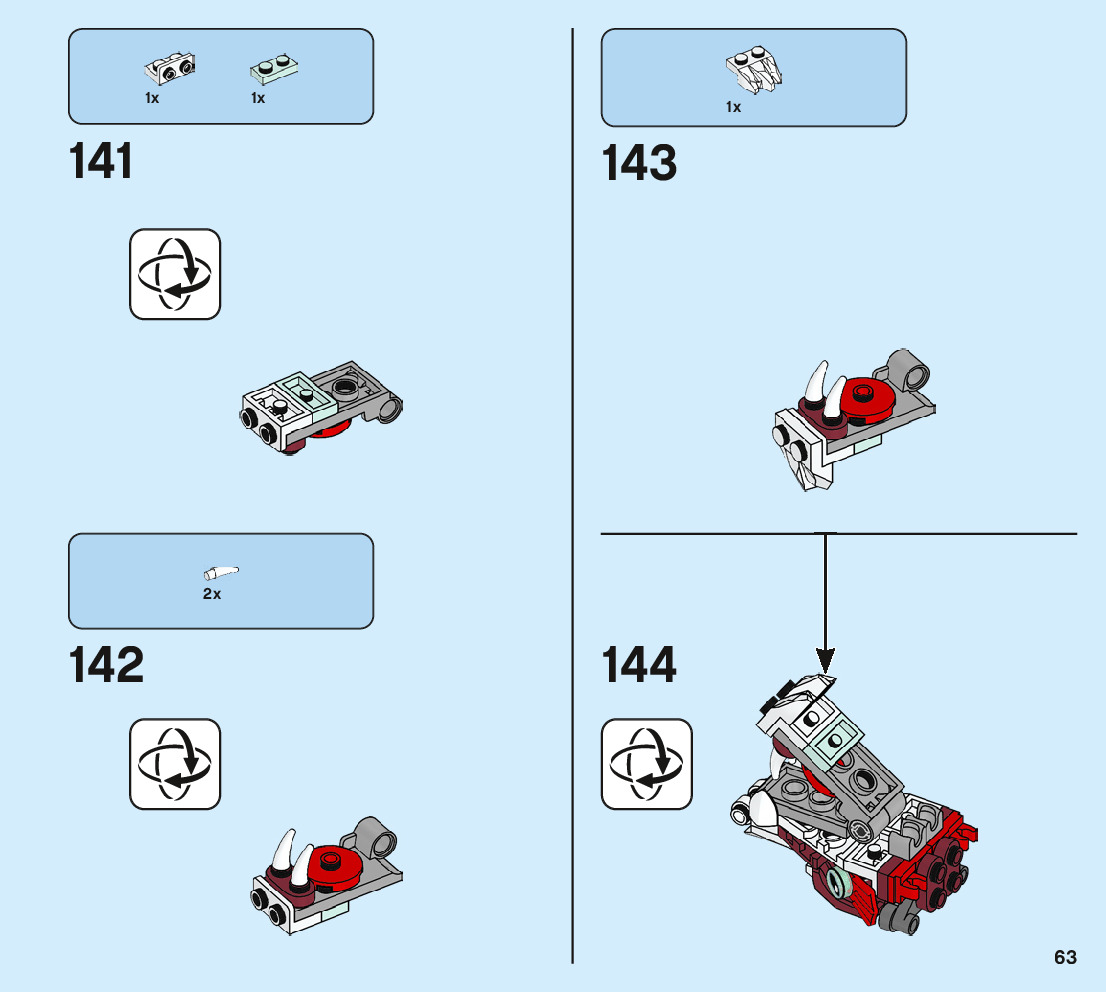 1x 1x

141

2x

142

1x

143

144

63