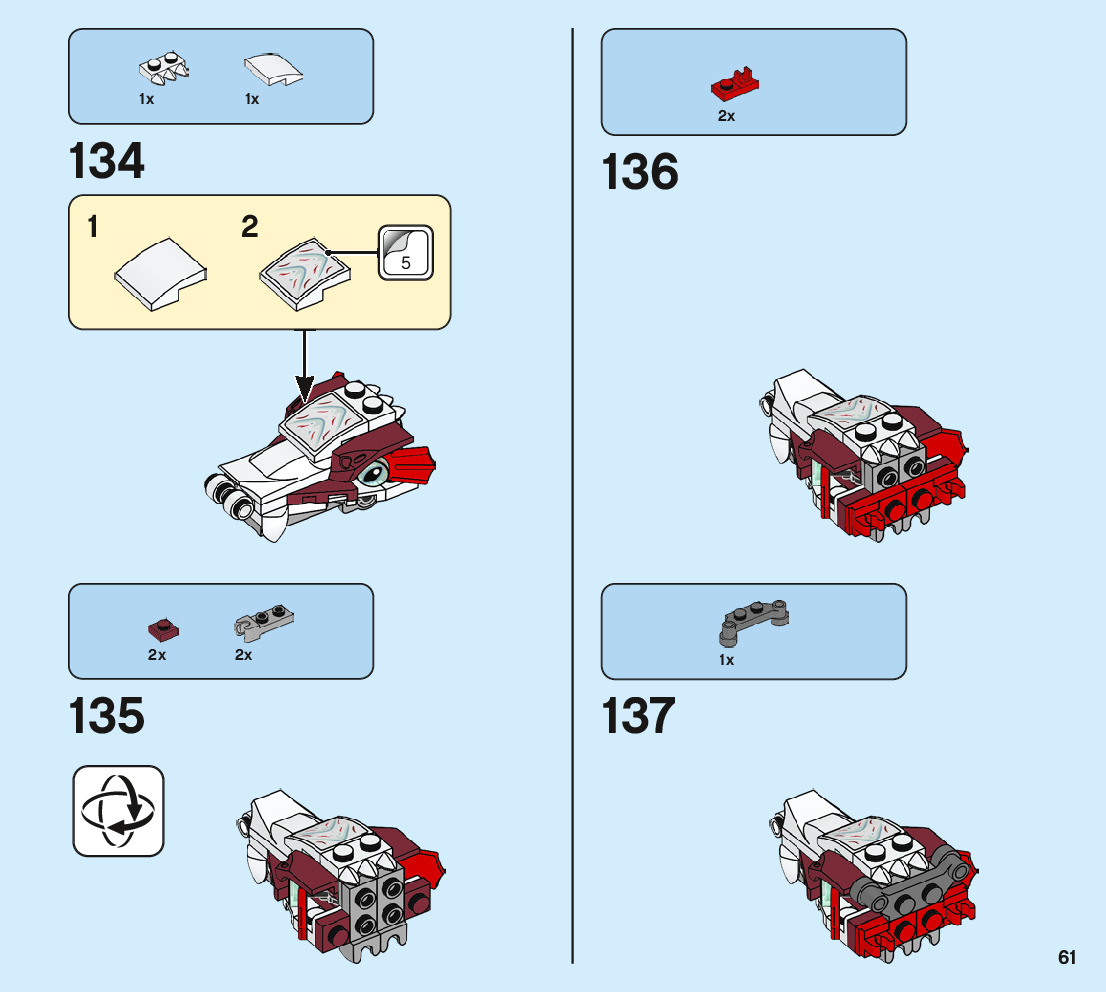 1x 1x

134

1 2

5

2x 2x

135

2x

136

1x

137

61