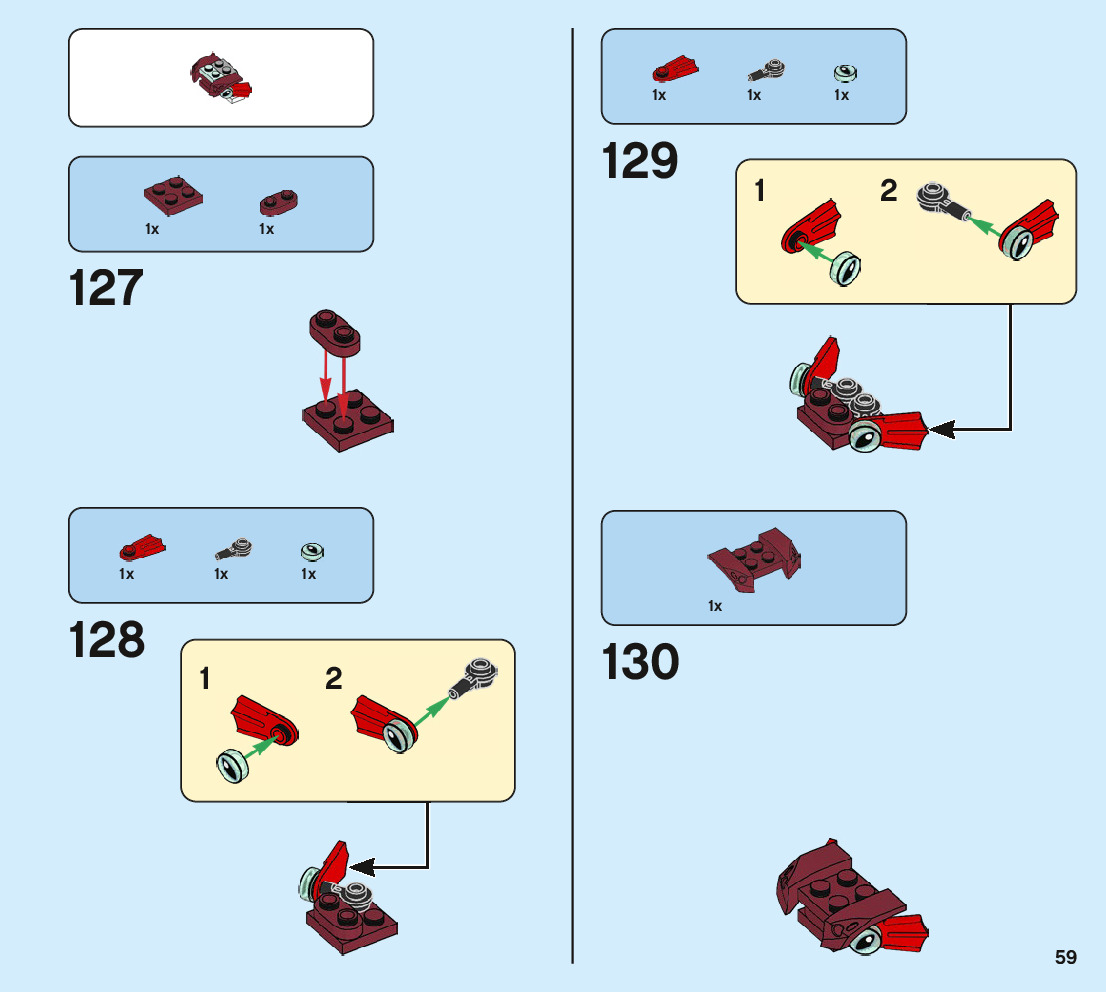 1x 1x

127

1x 1x 1x

128

1 2

1x 1x 1x

129

1 2

1x

130

59