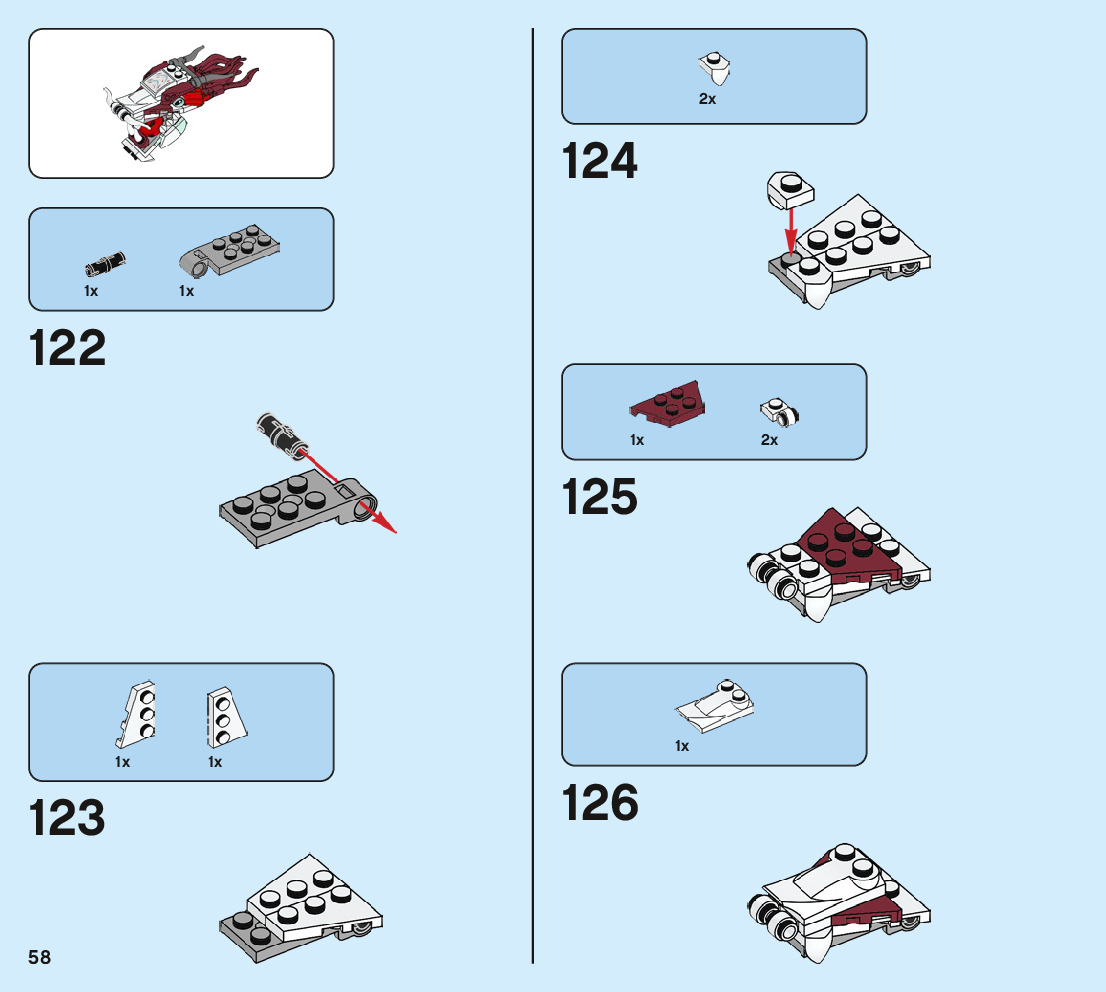 1x 1x

122

1x 1x

123

58

2x

124

1x 2x

125

1x

126