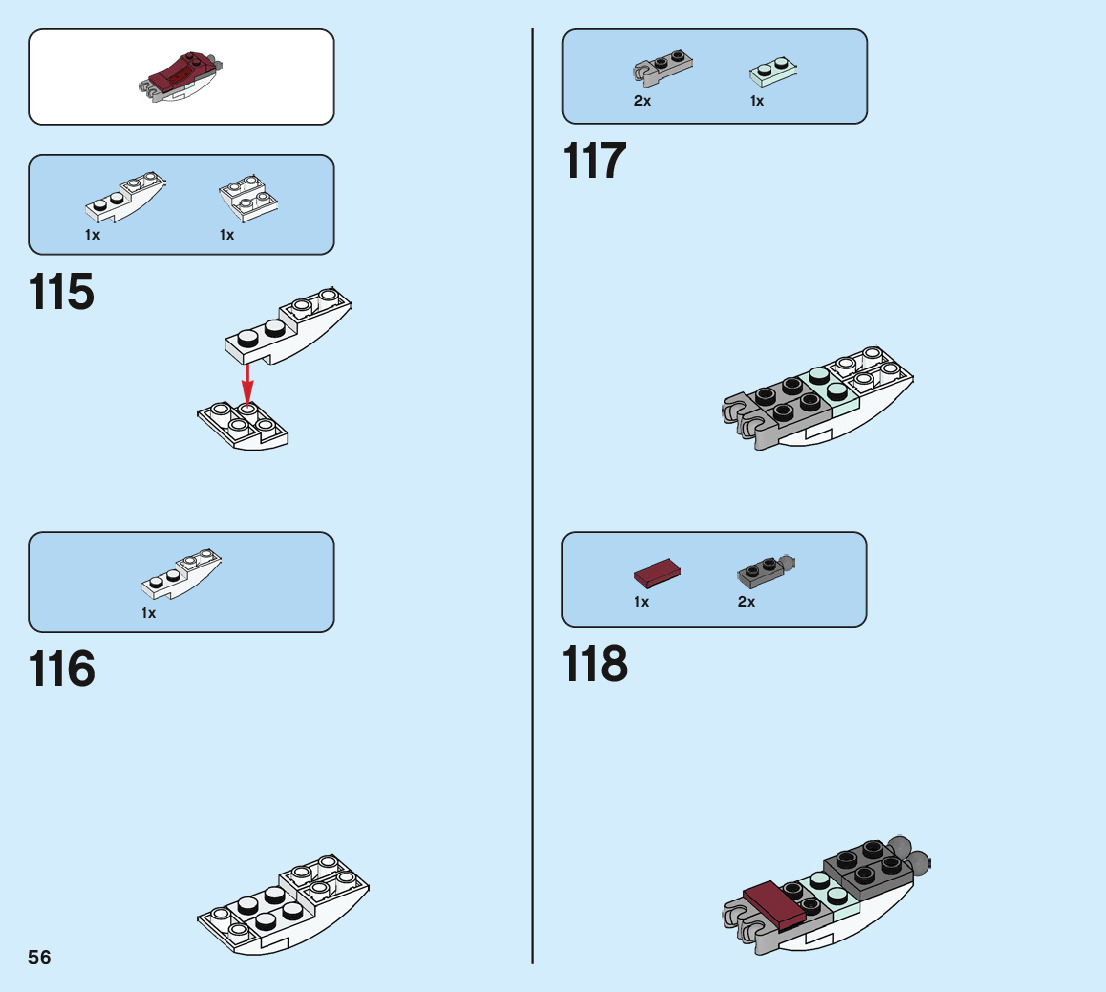 1x

1x

115

1x

116

56

2x

1x

117

1x

2x

118