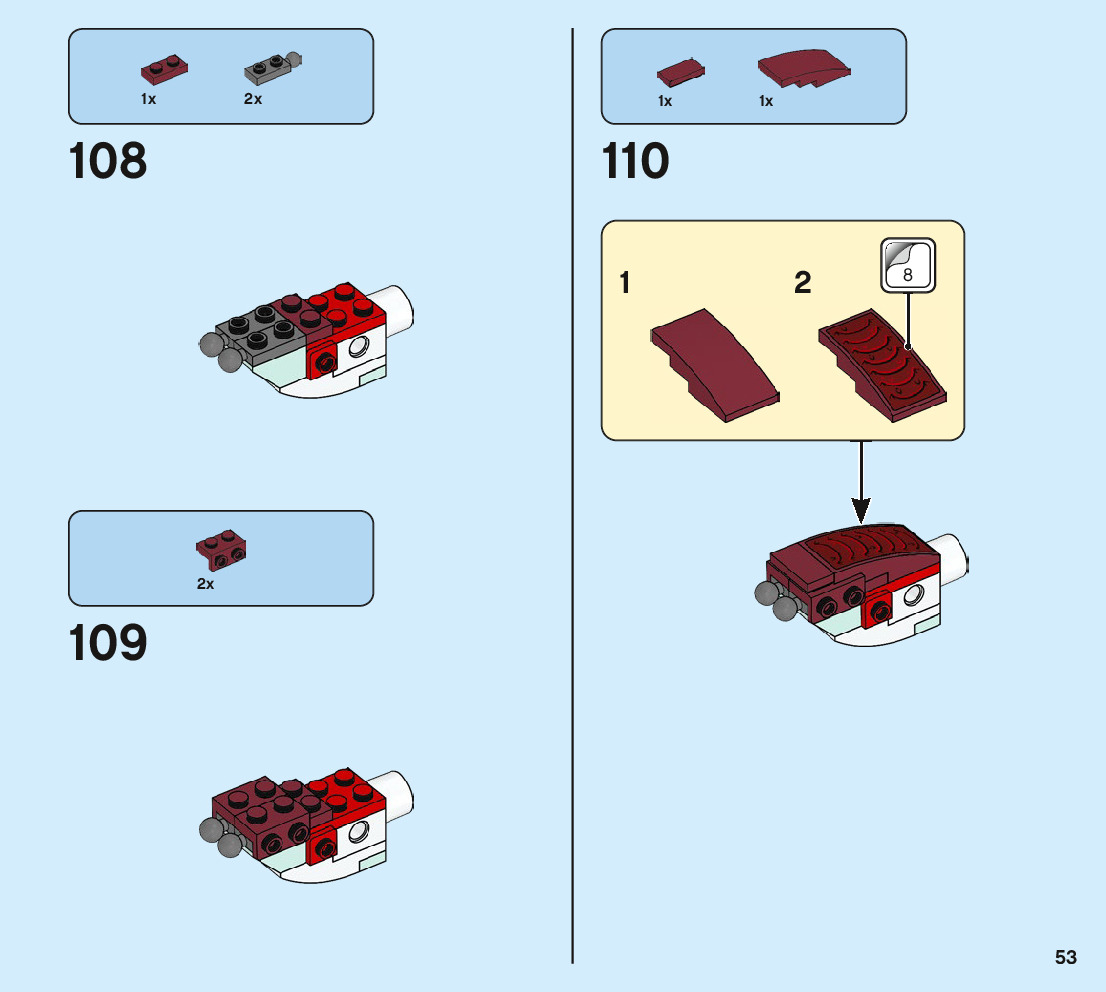 1x 2x

108

2x

109

1x 1x

110

1

2

8

53