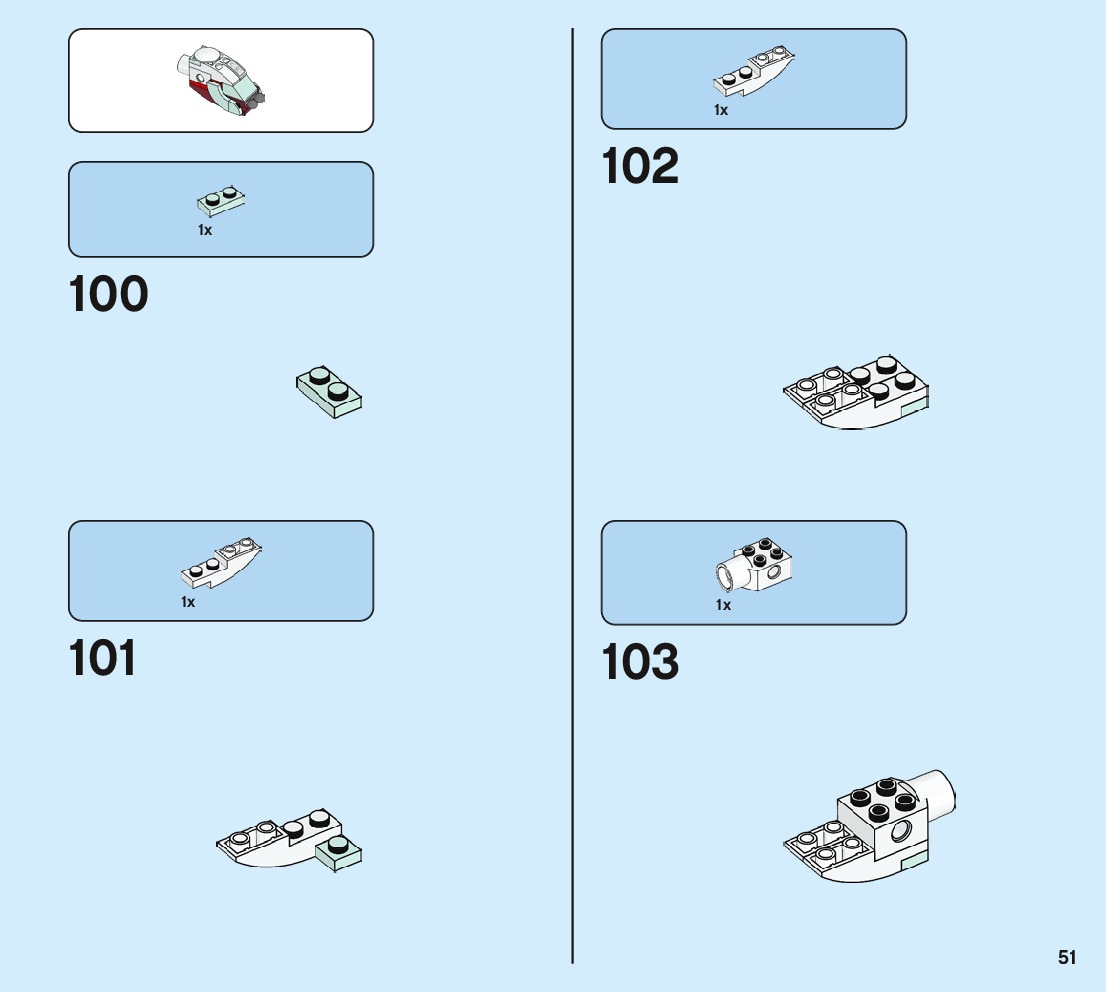 1x

100

1x

101

1x

102

1x

103

51