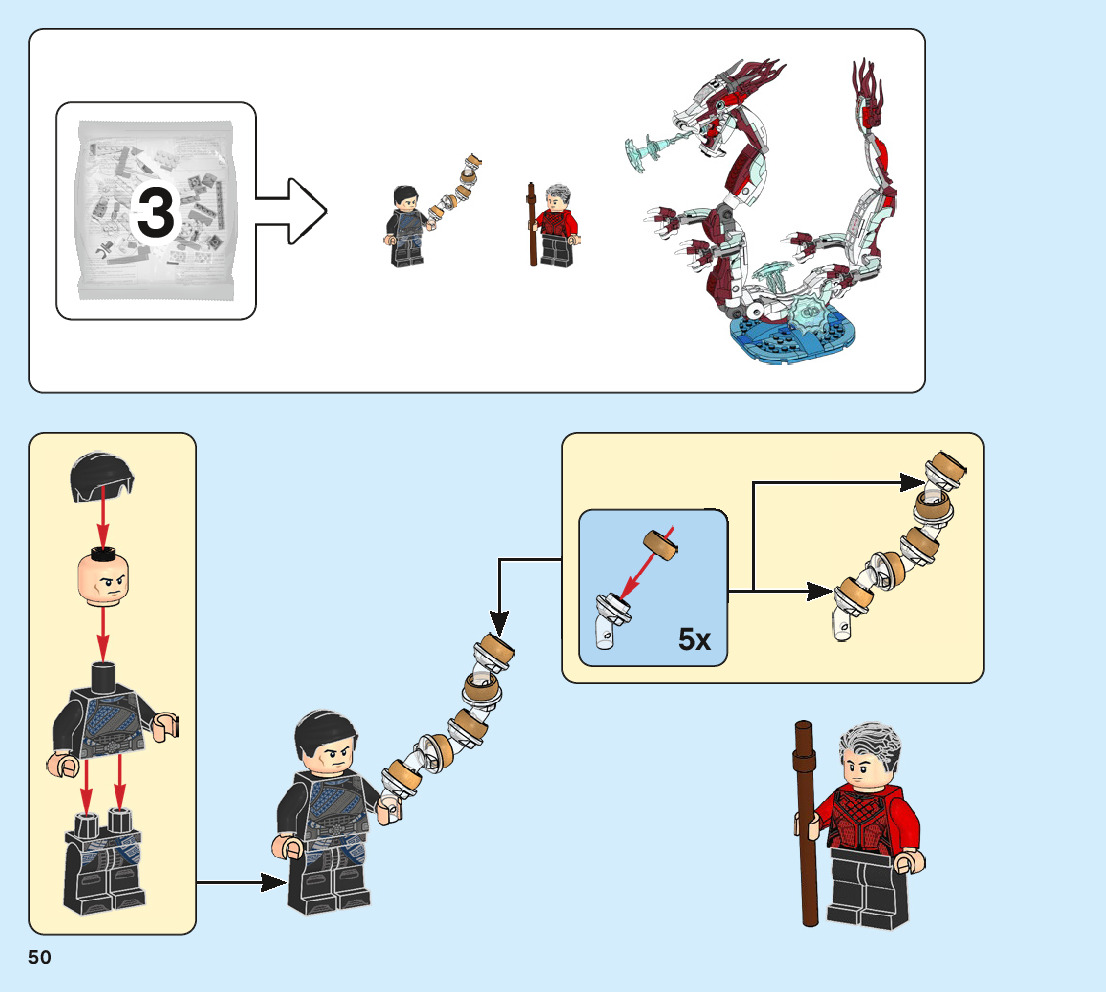 3

5x

50