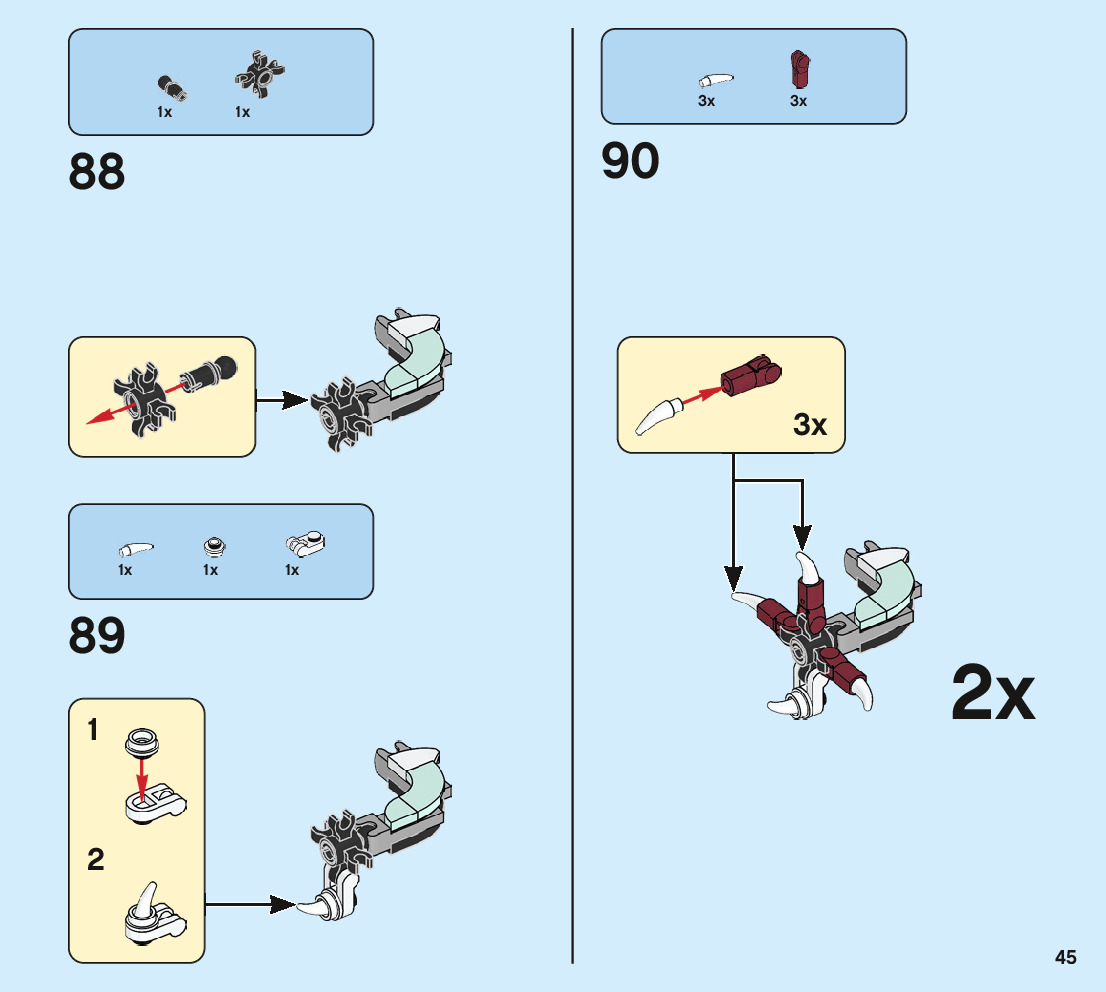 1x 1x

88

1x 1x 1x

89

1

2

3x 3x

90

3x

2x

45