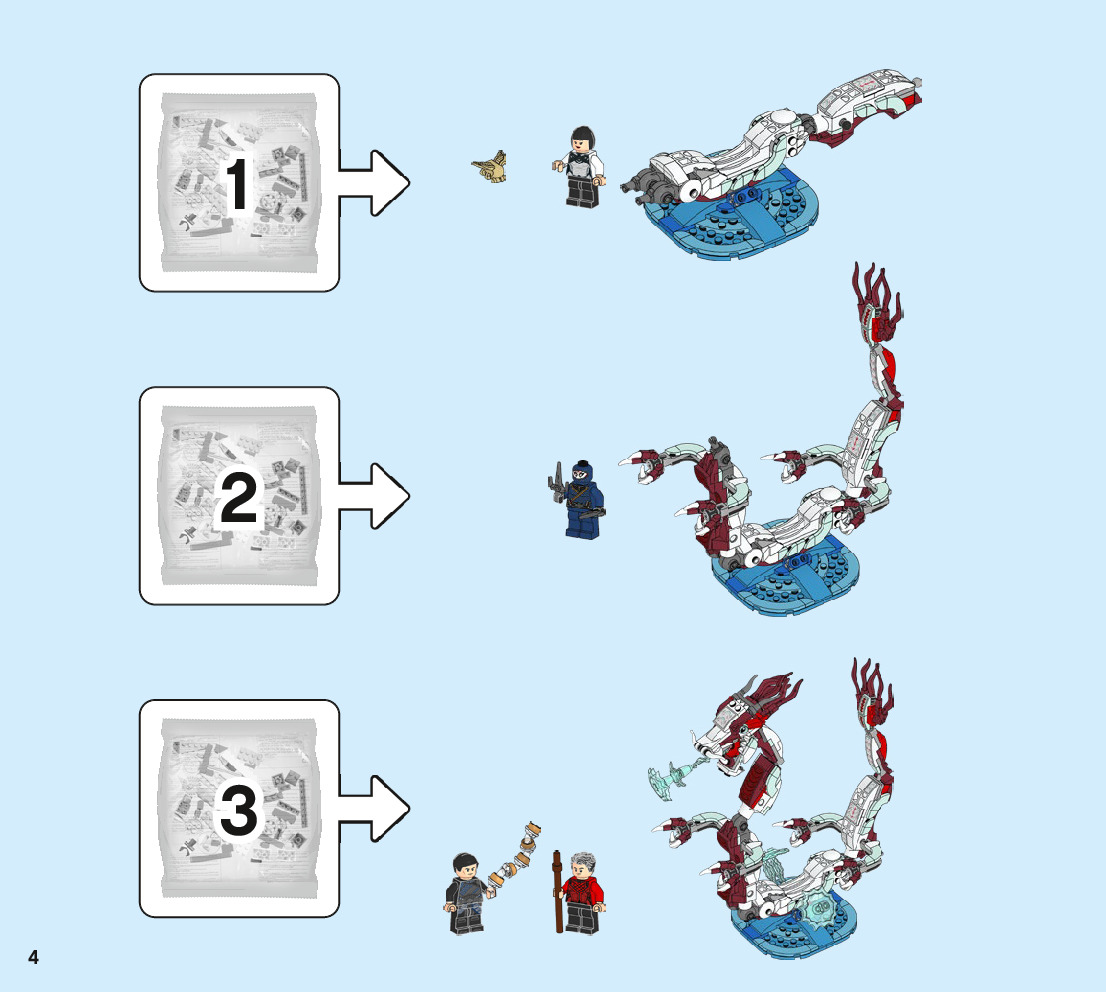 1

2

3

4