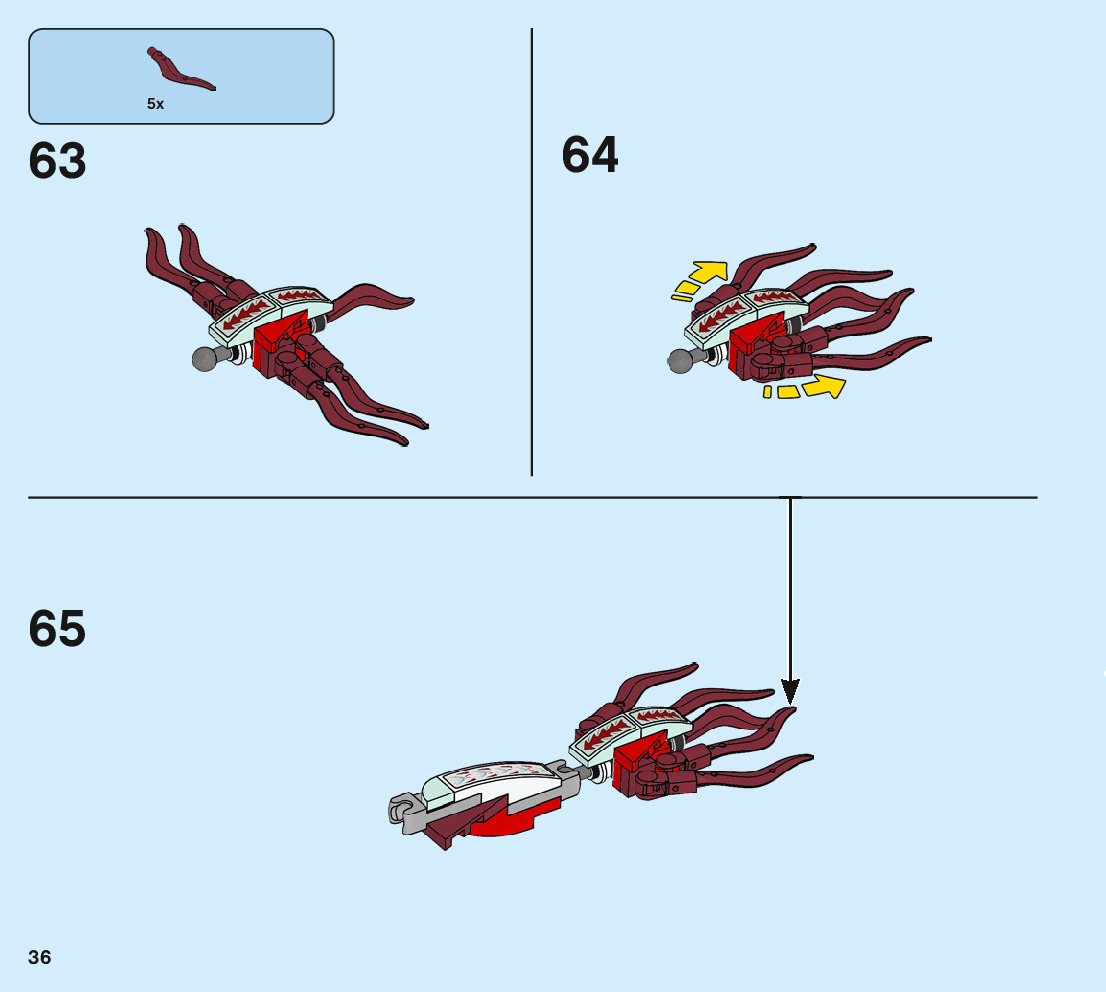 5x

63

64

65

36