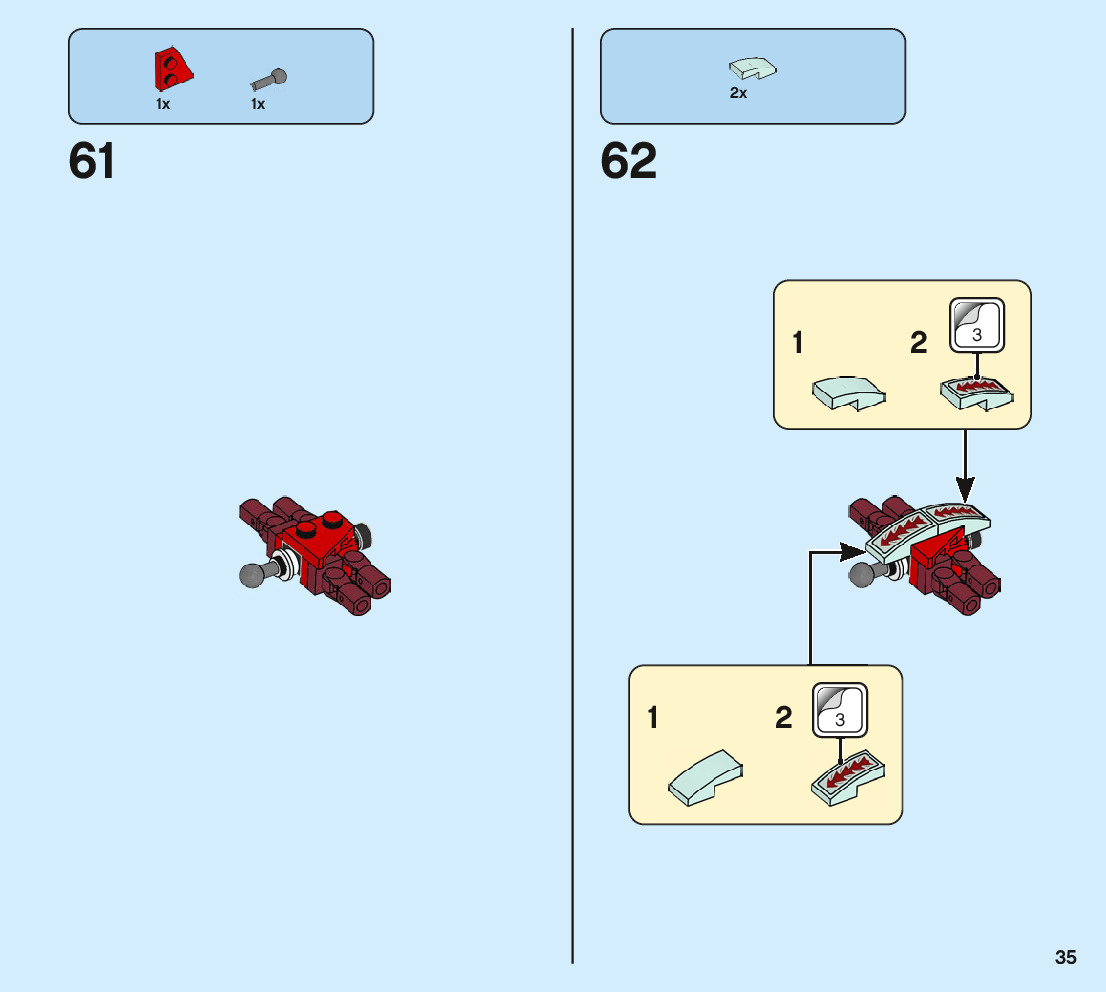 1x 1x

61

2x

62

1 2 3

1 2 3

35