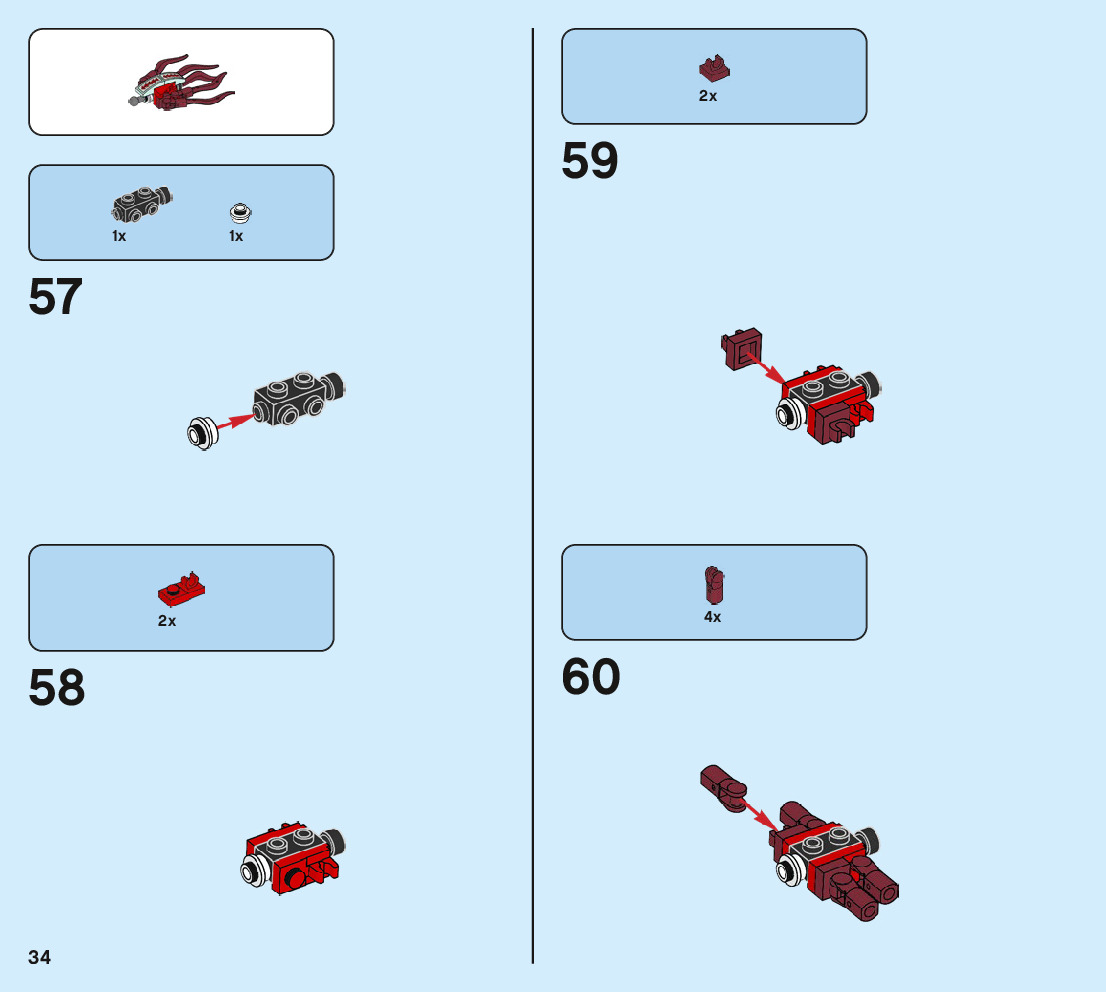 1x 1x

57

2x

58

34

2x

59

4x

60