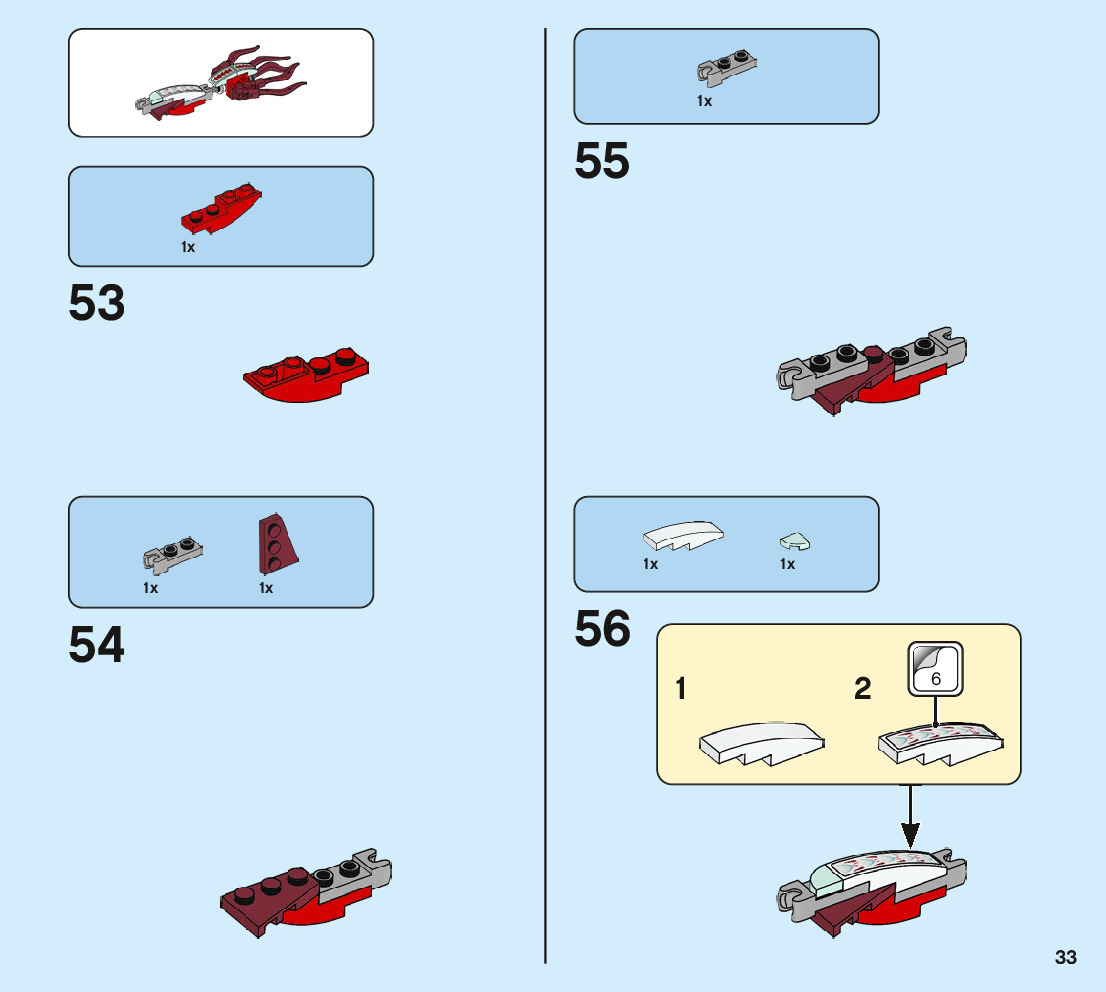 1x

53

1x
1x

54

1x

55

1x
1x

56

1
2
6

33