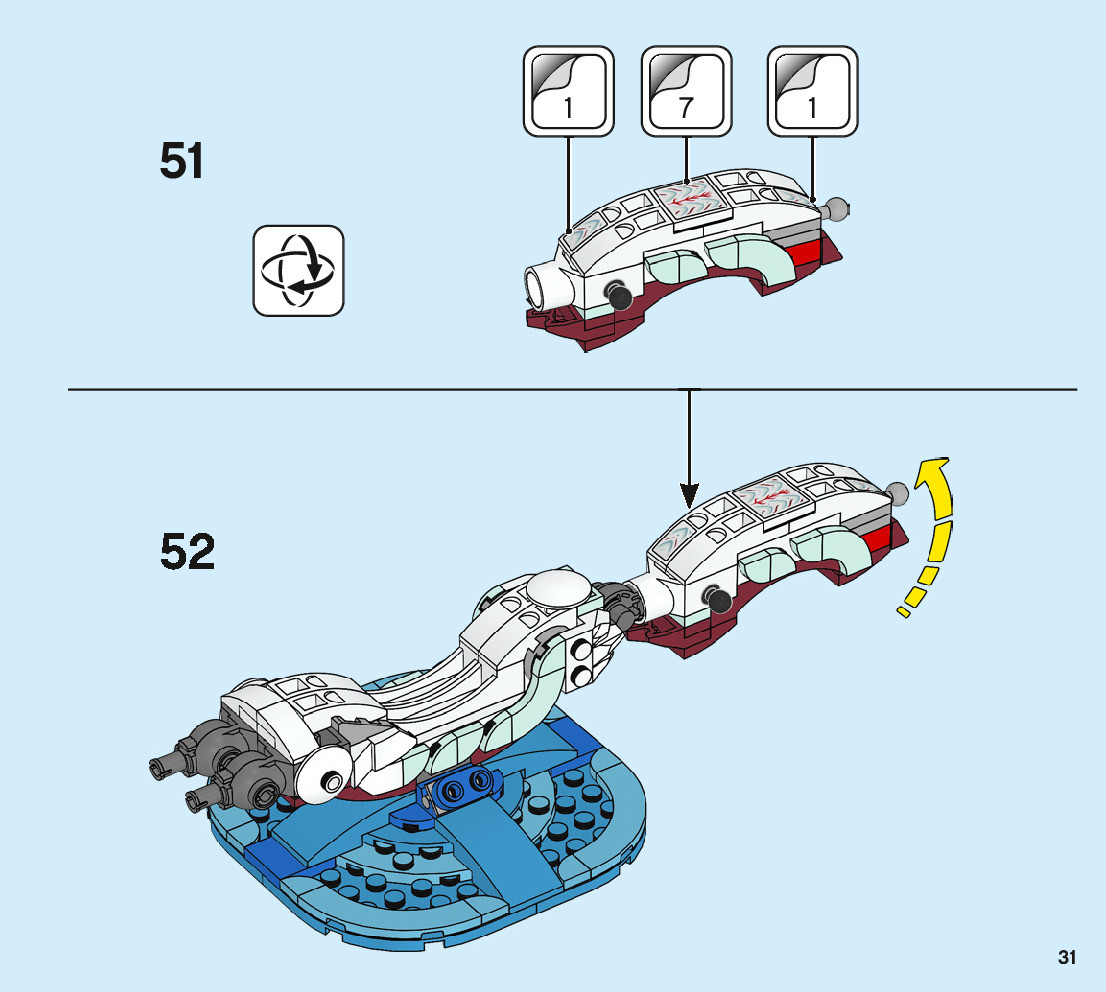 51

1

7

1

52

31