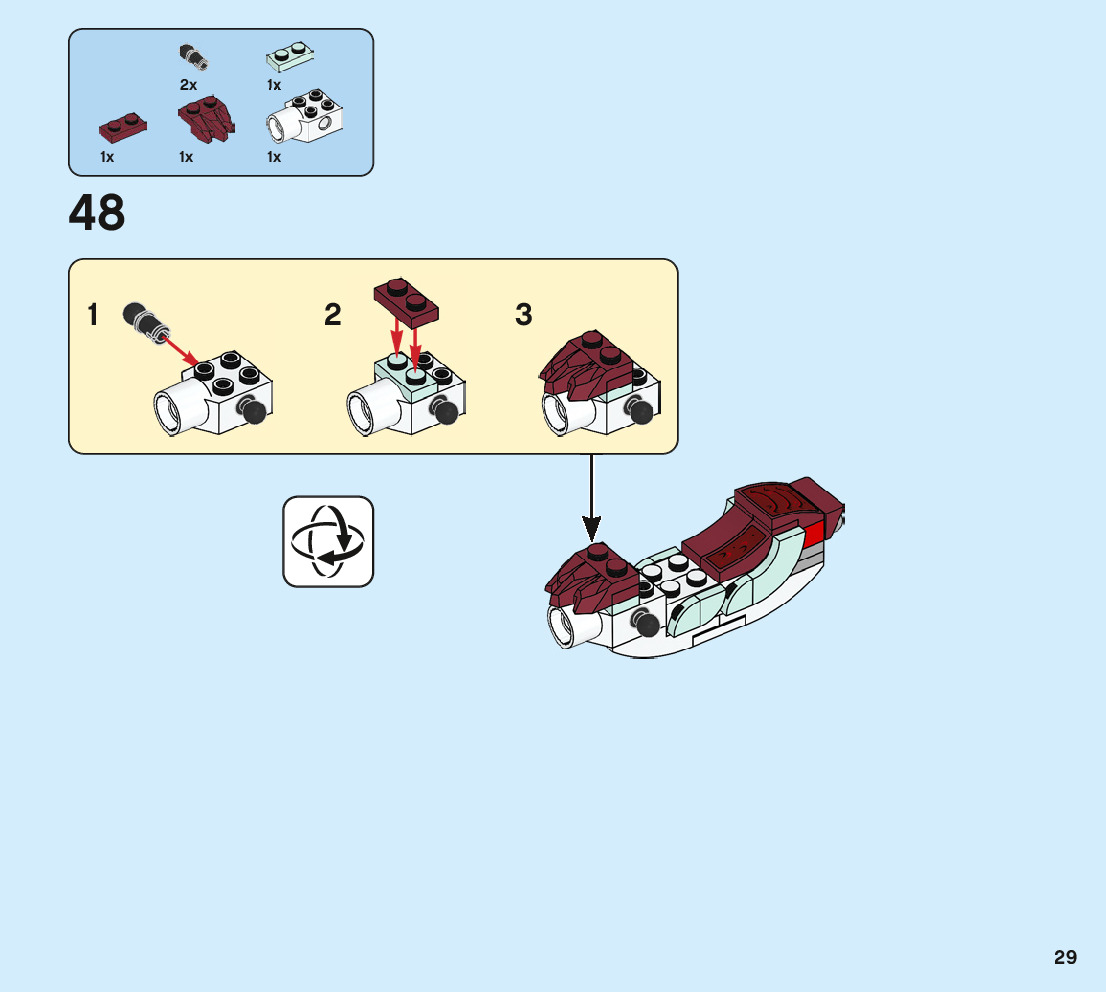 2x
1x
1x
1x
1x

48

1
2
3

29