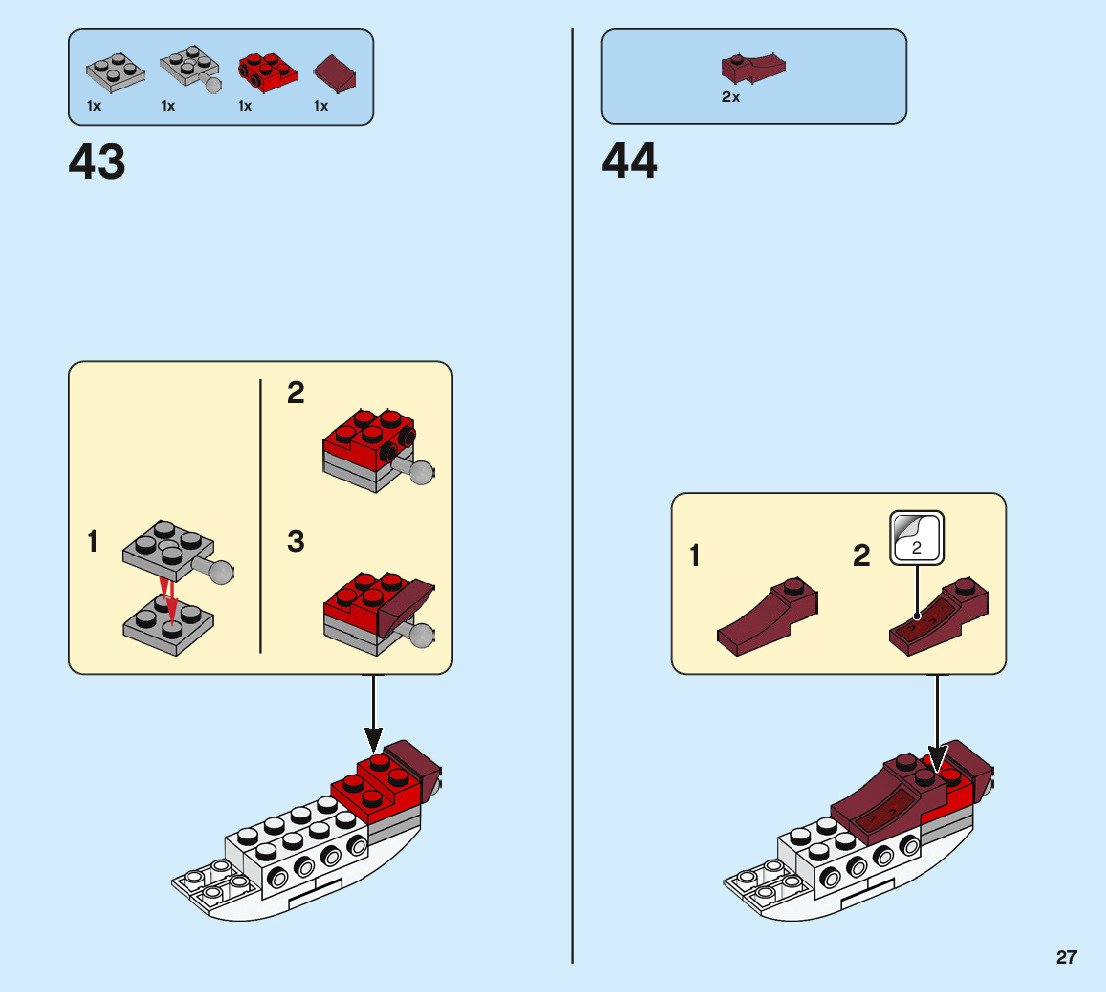 1x 1x 1x 1x

43

1

2

3

2x

44

1

2

2

27