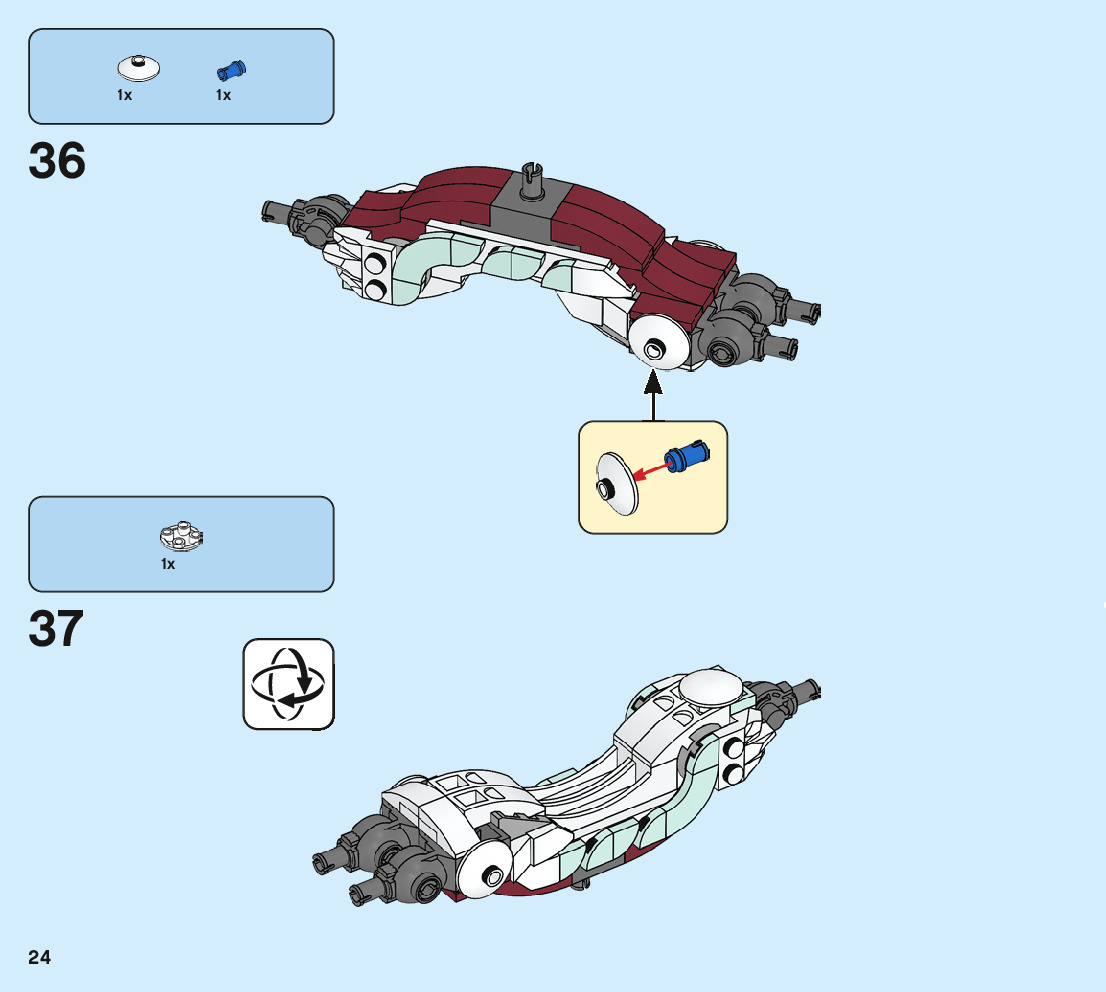 1x 1x

36

1x

37

24