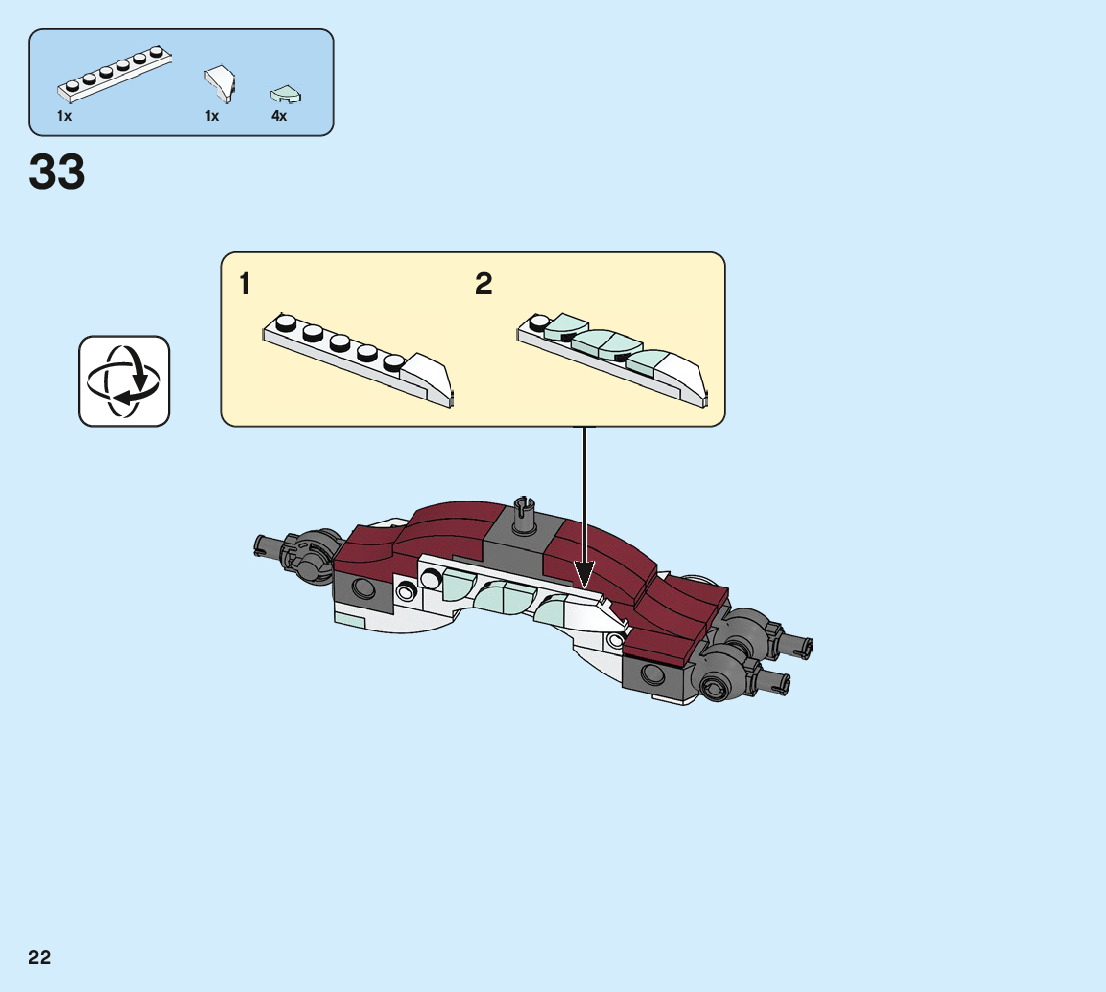 1x 1x 4x

33

1

2

22