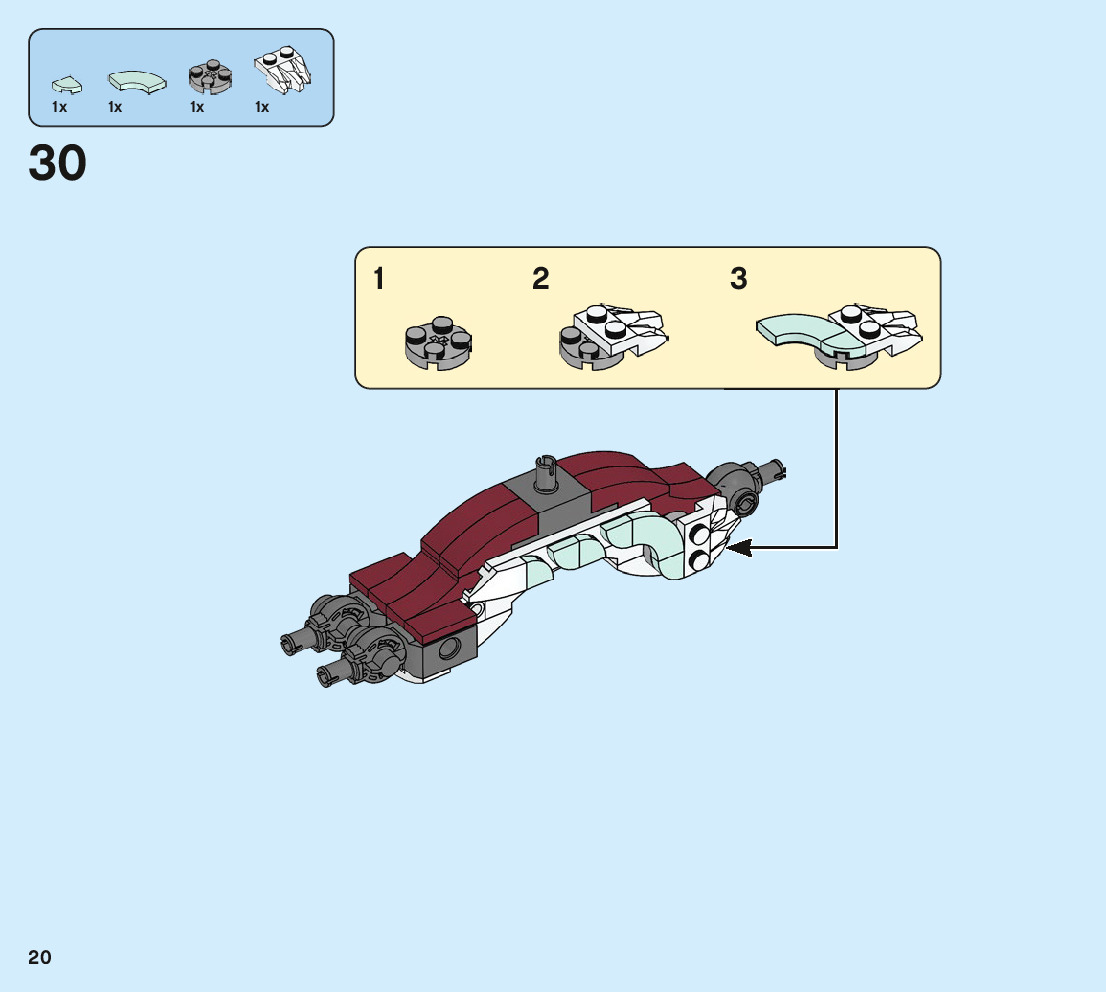 1x 1x 1x 1x

30

1 2 3

20