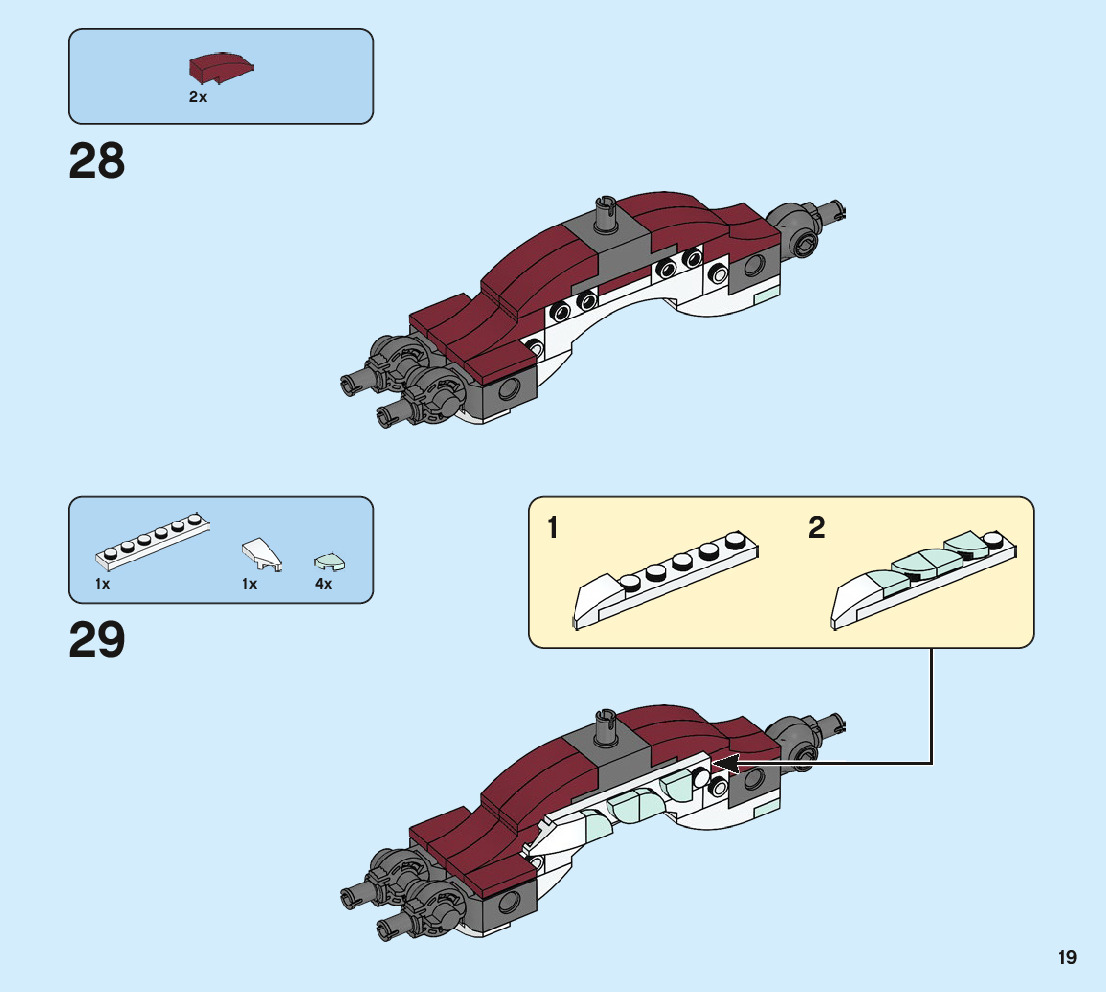 2x

28

1x 1x 4x

29

1

2

19