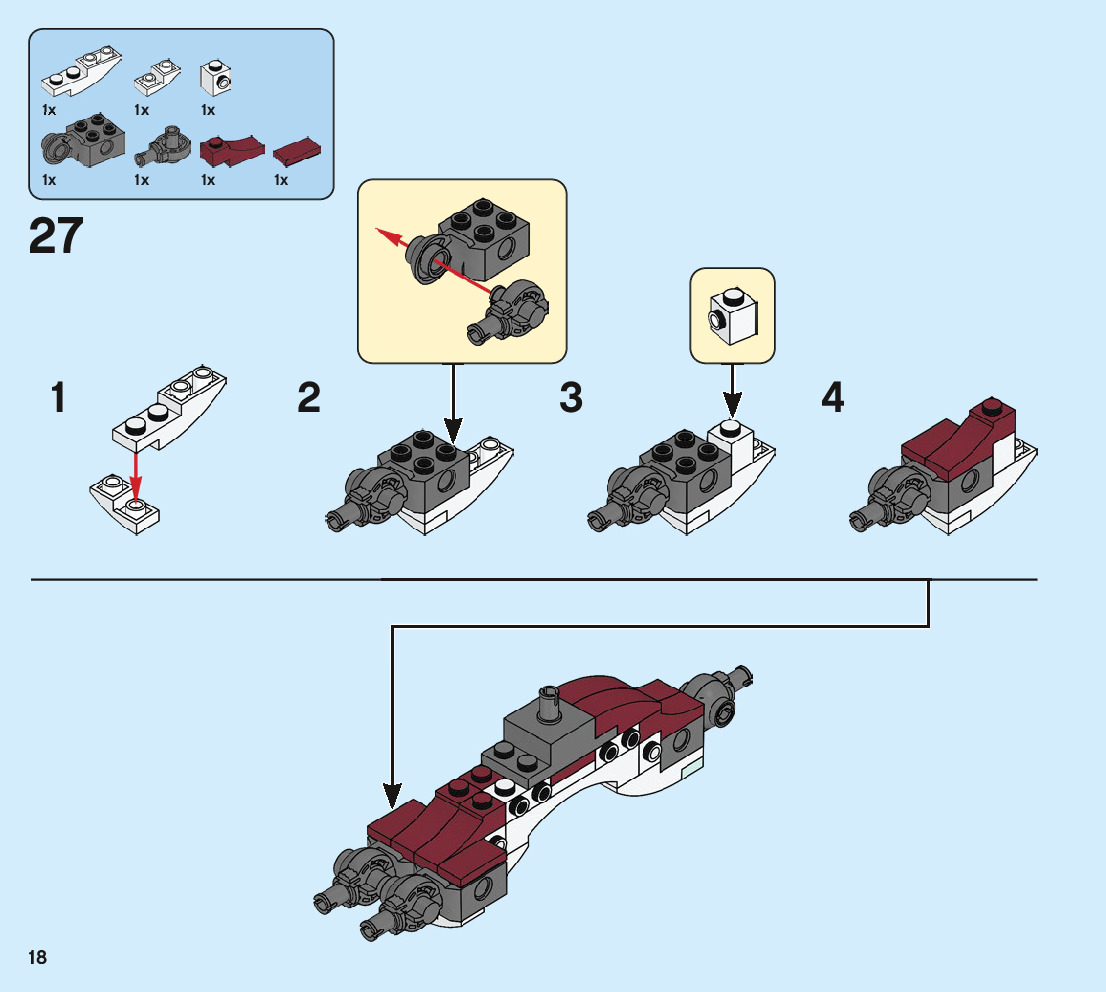 1x
1x
1x
1x
1x
1x
1x

27

1
2
3
4

18