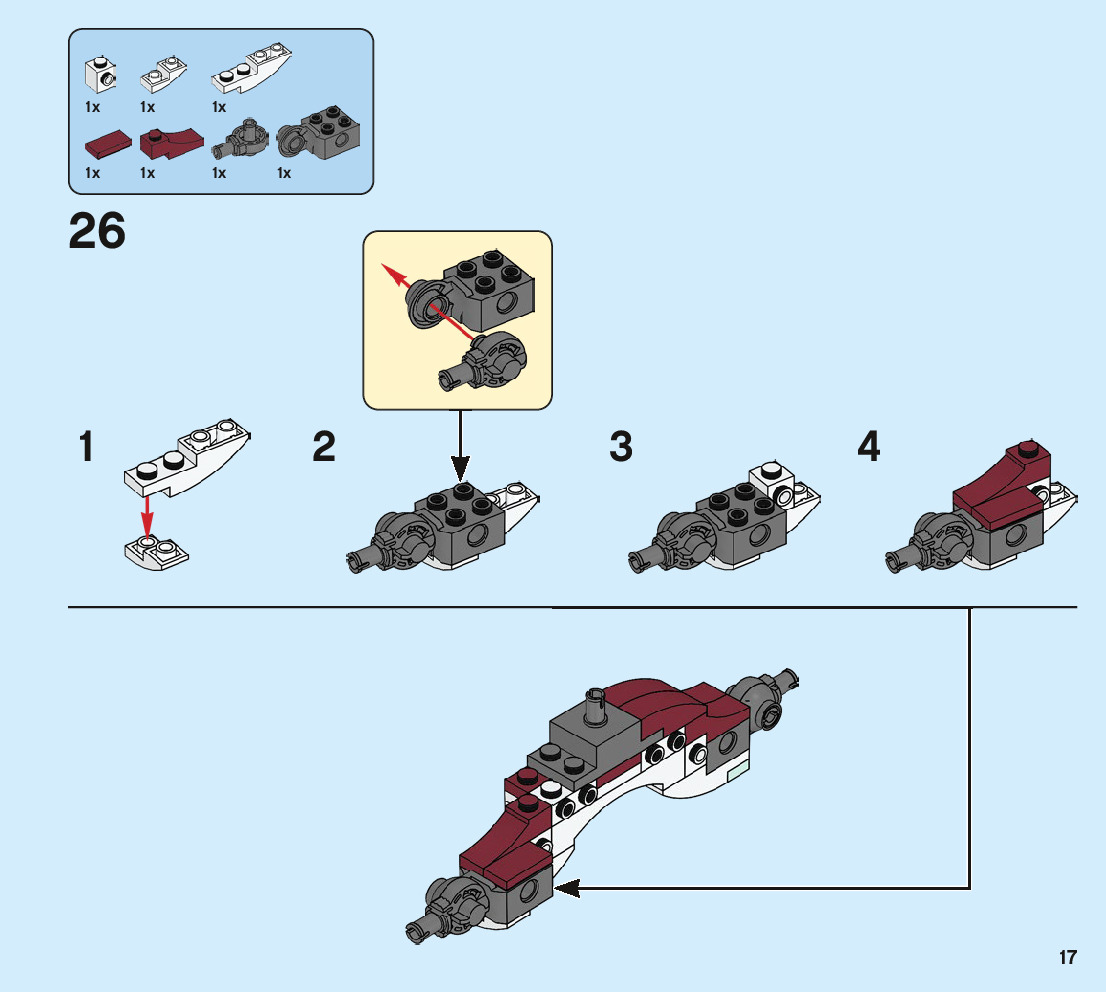 1x 1x 1x

1x 1x 1x 1x

26

1

2

3

4

17