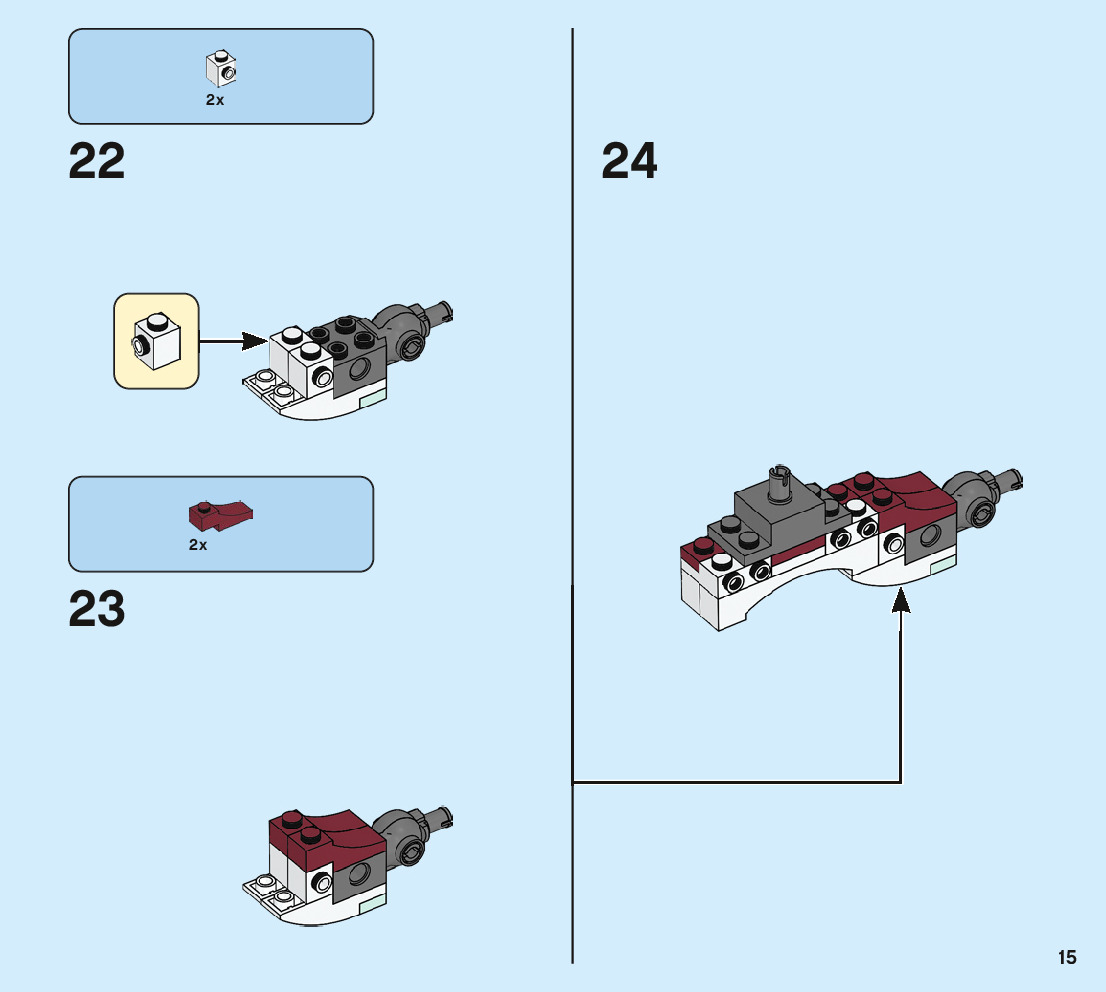 2x

22

2x

23

24

15